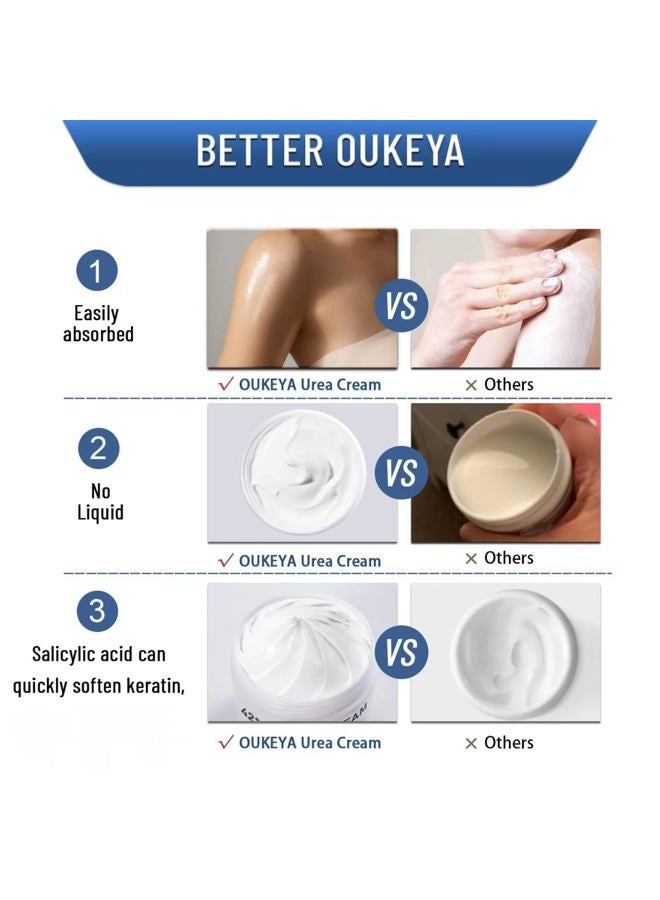 BETTER OUKEYA

1
Easily absorbed

VS

✓ OUKEYA Urea Cream

× Others

2
No Liquid

VS

✓ OUKEYA Urea Cream

× Others

3
Salicylic acid can quickly soften keratin,

VS

✓ OUKEYA Urea Cream

× Others