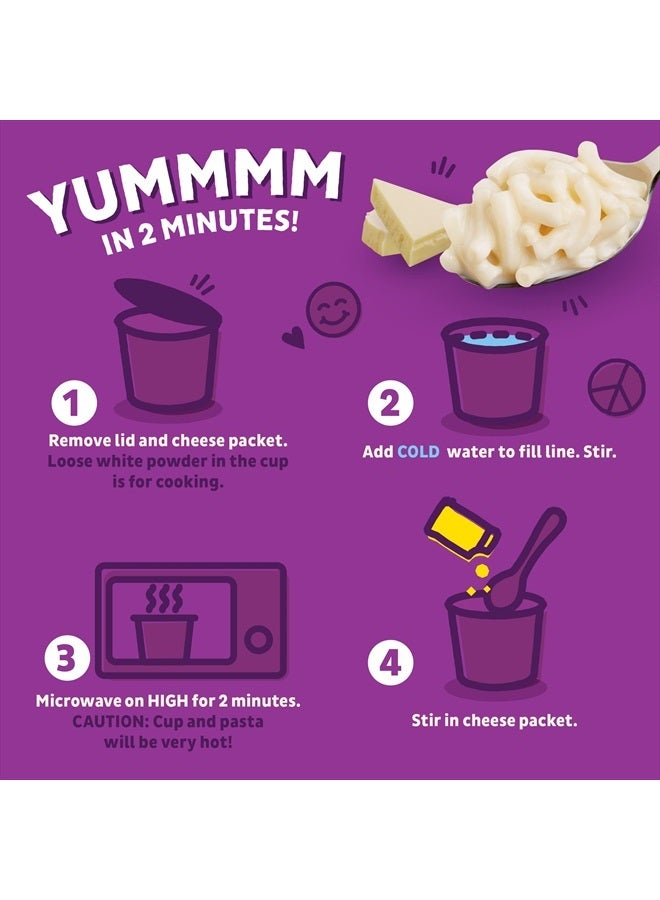 YUMMMM IN 2 MINUTES!

1
Remove lid and cheese packet. Loose white powder in the cup is for cooking.

2
Add COLD water to fill line. Stir.

3
Microwave on HIGH for 2 minutes. CAUTION: Cup and pasta will be very hot!

4
Stir in cheese packet.