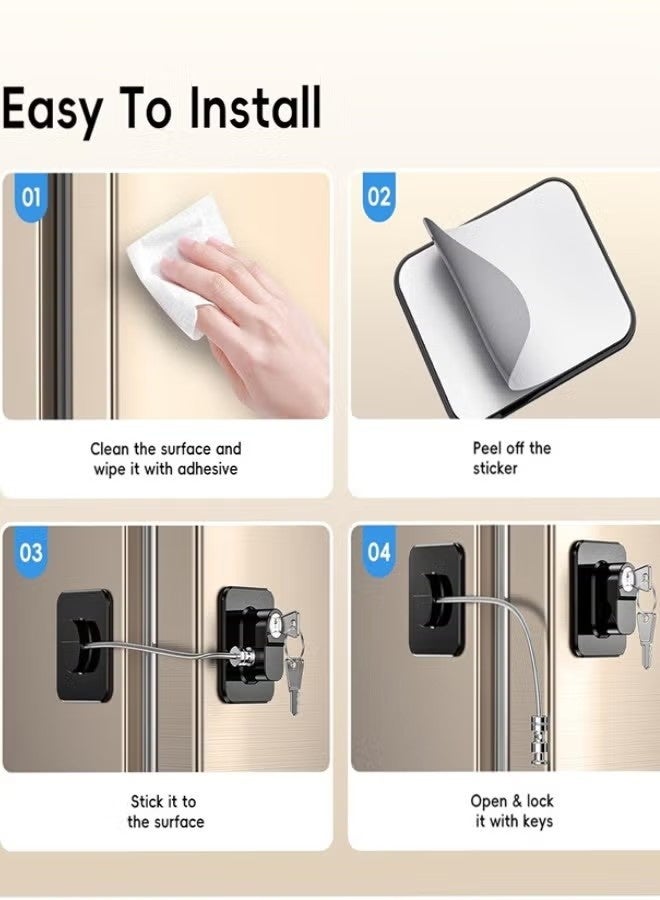 Easy To Install

01

Clean the surface and wipe it with adhesive

02

Peel off the sticker

03

Stick it to the surface

04

Open & lock it with keys