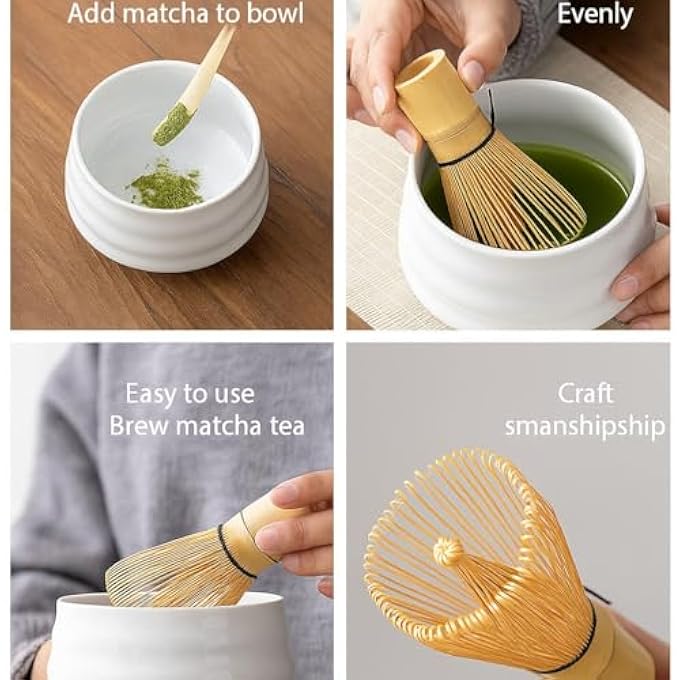 Add matcha to bowl

Evenly

Easy to use
Brew matcha tea

Craft
smanshipship