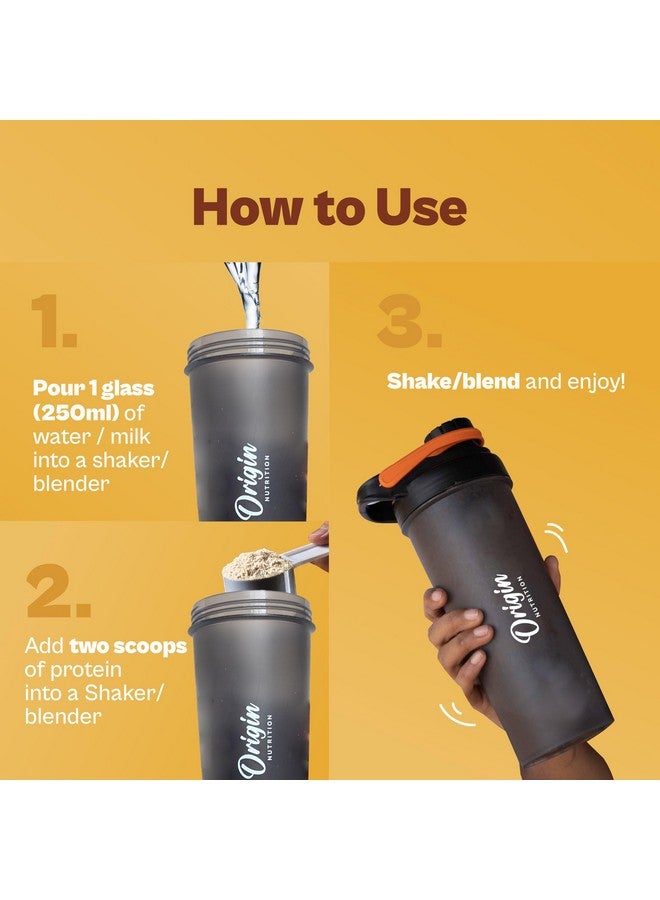 How to Use

1.

Pour 1 glass (250ml) of water / milk into a shaker/ blender

Origin NUTRITION

2.

Add two scoops of protein into a Shaker/ blender

Origin NUTRITION

3.

Shake/blend and enjoy!

Origin NUTRITION