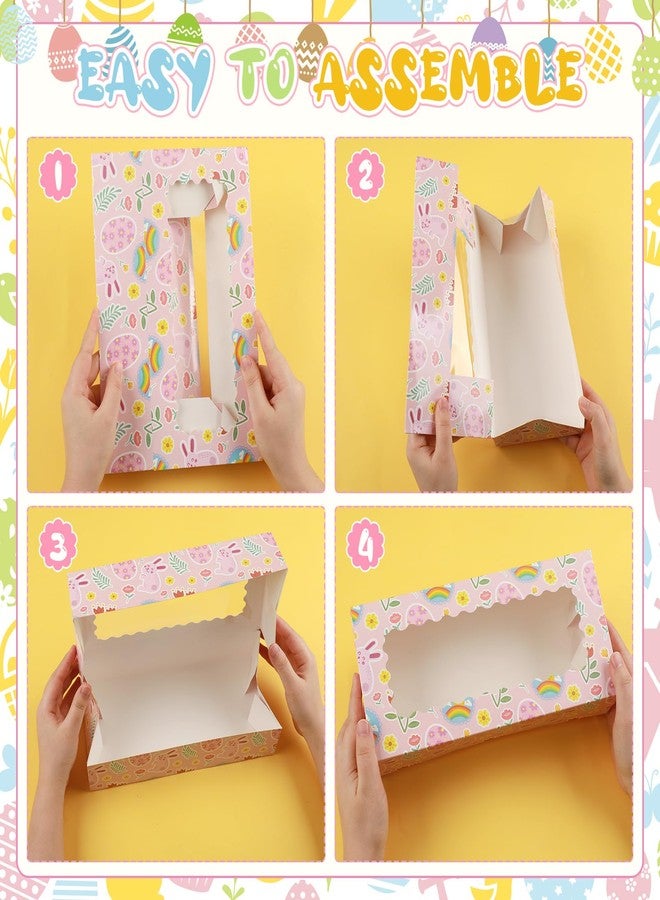 EASY TO ASSEMBLE

1

2

3

4