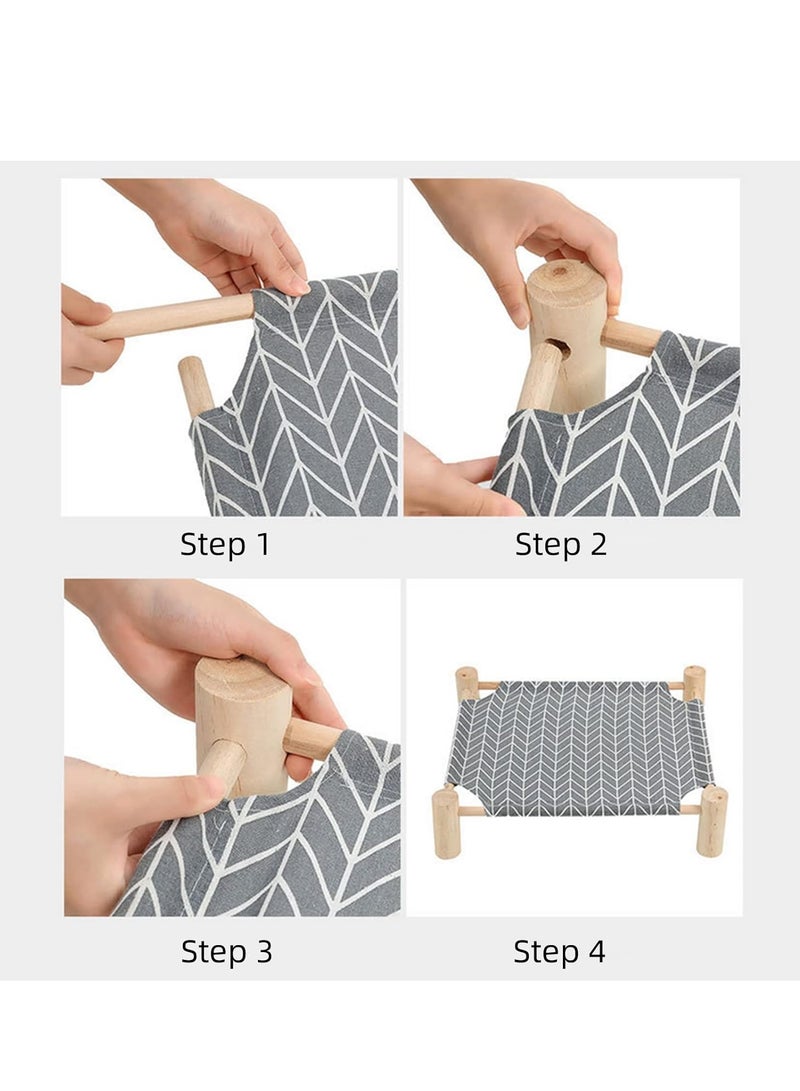 Step 1

Step 2

Step 3

Step 4