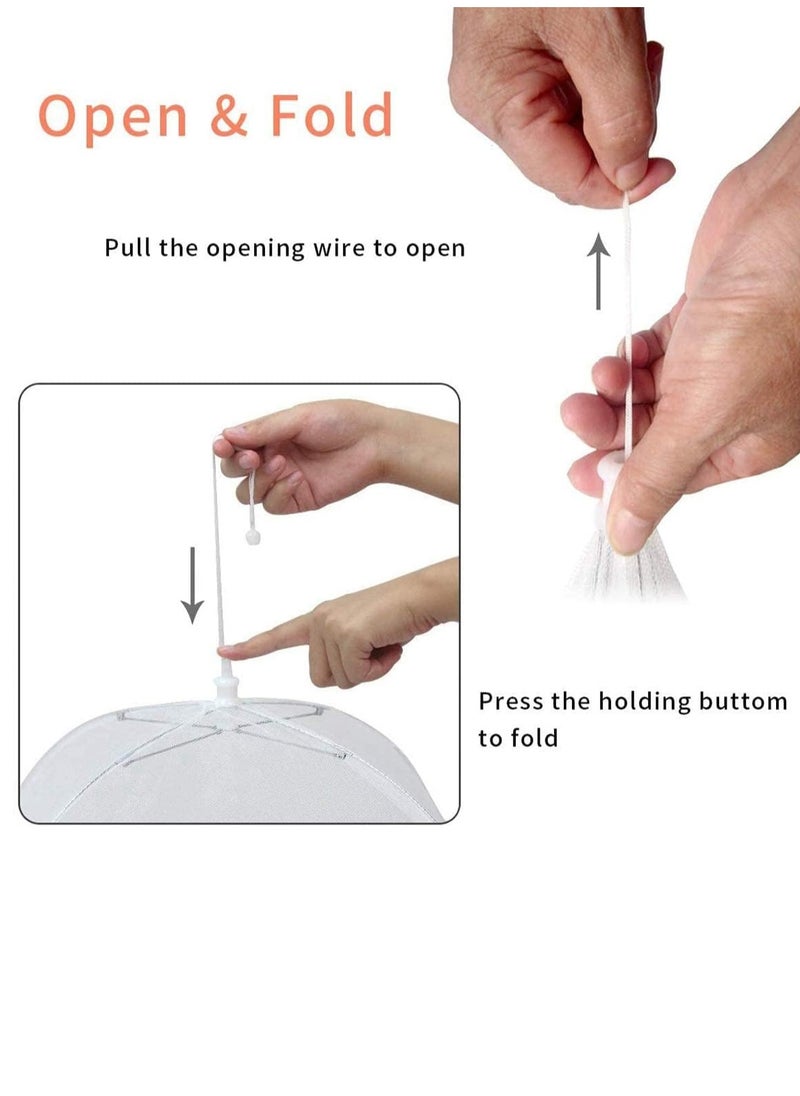 Open & Fold

Pull the opening wire to open

Press the holding buttom to fold