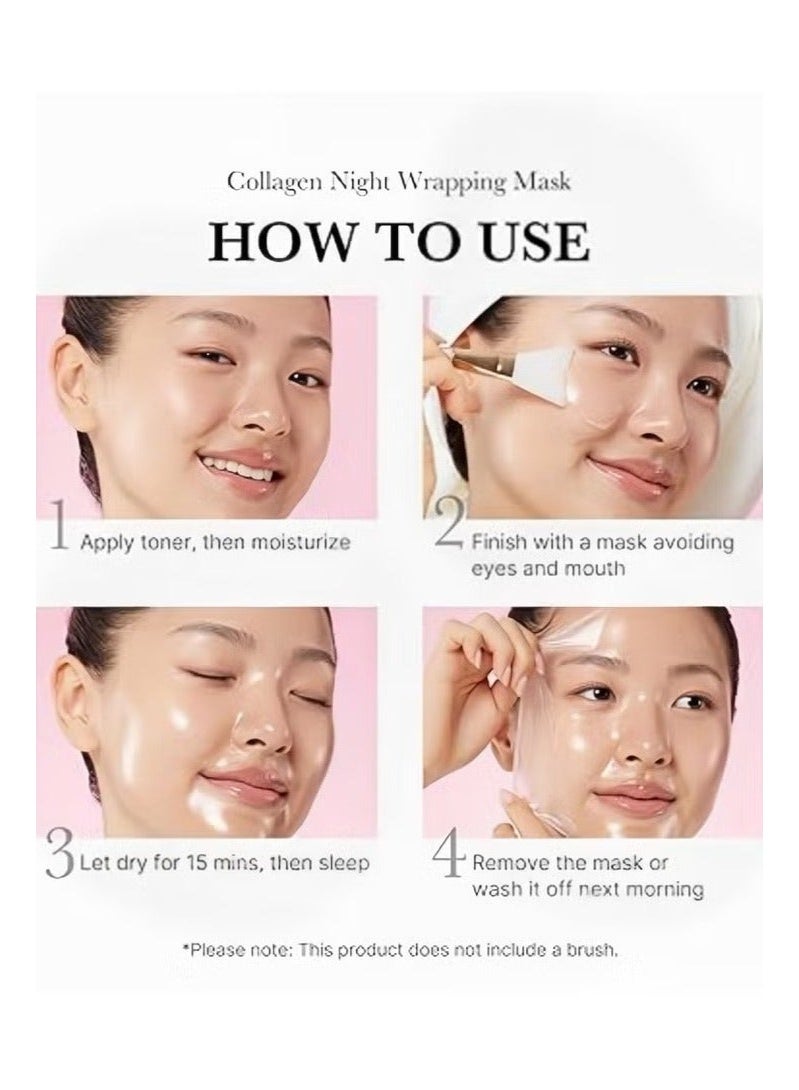 Collagen Night Wrapping Mask

HOW TO USE

1 Apply toner, then moisturize

2 Finish with a mask avoiding eyes and mouth

3 Let dry for 15 mins, then sleep

4 Remove the mask or wash it off next morning

*Please note: This product does not include a brush.