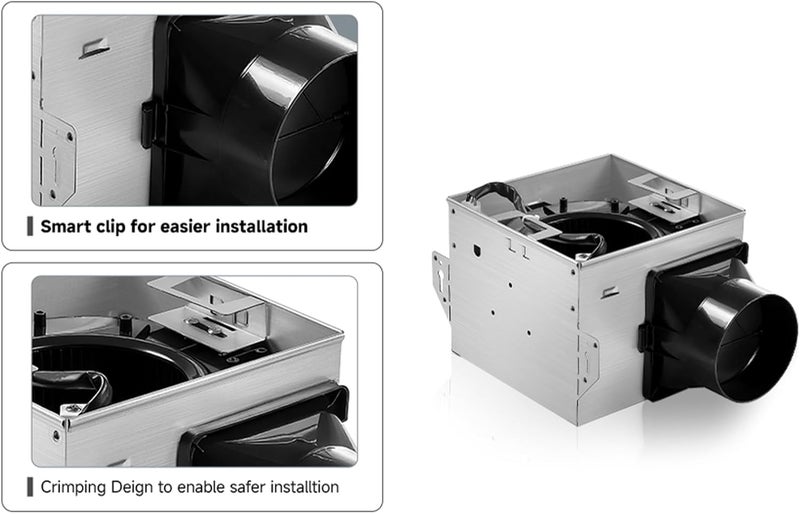 Smart clip for easier installation

Crimping Deign to enable safer installtion