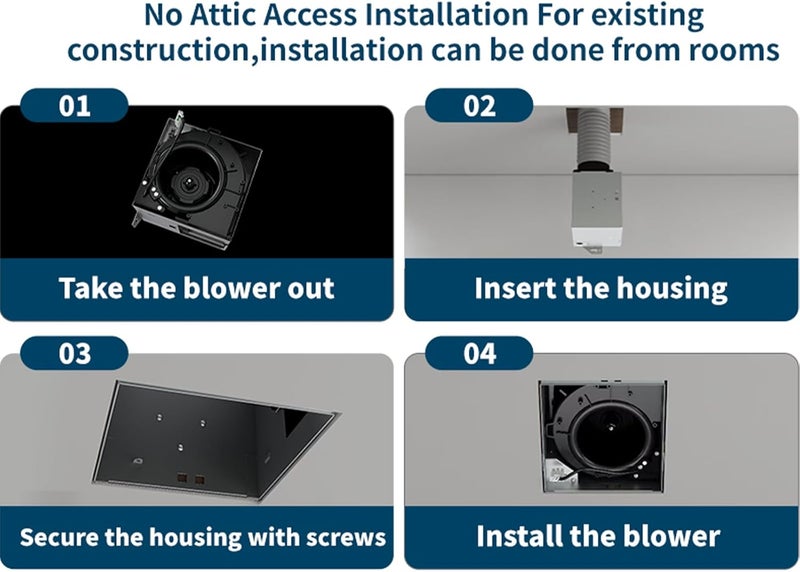 No Attic Access Installation For existing construction,installation can be done from rooms

01

Take the blower out

02

Insert the housing

03

Secure the housing with screws

04

Install the blower