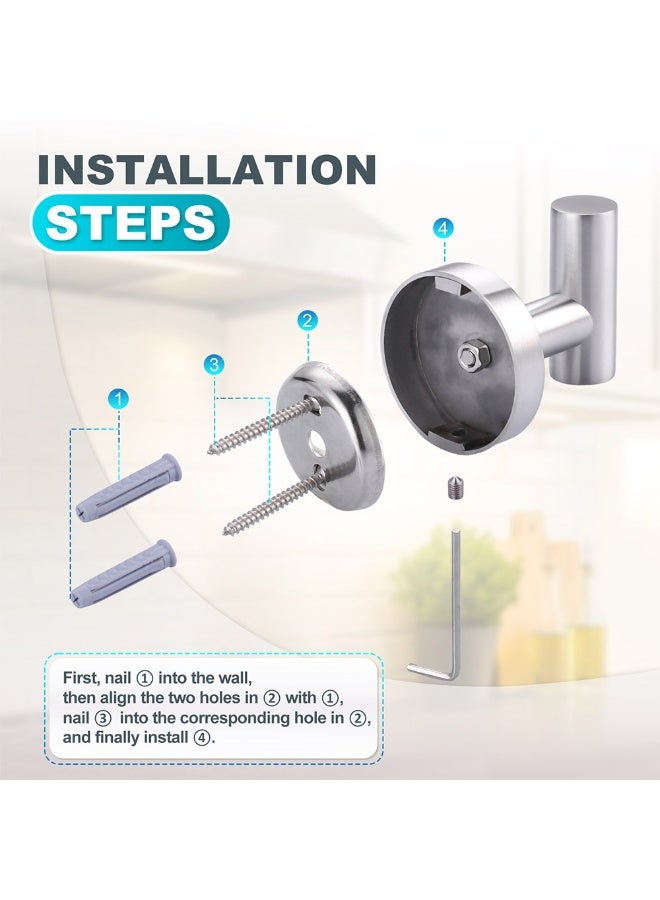 INSTALLATION
STEPS

4

2

3

1

First, nail ① into the wall, then align the two holes in ② with ①, nail ③ into the corresponding hole in ②, and finally install ④.