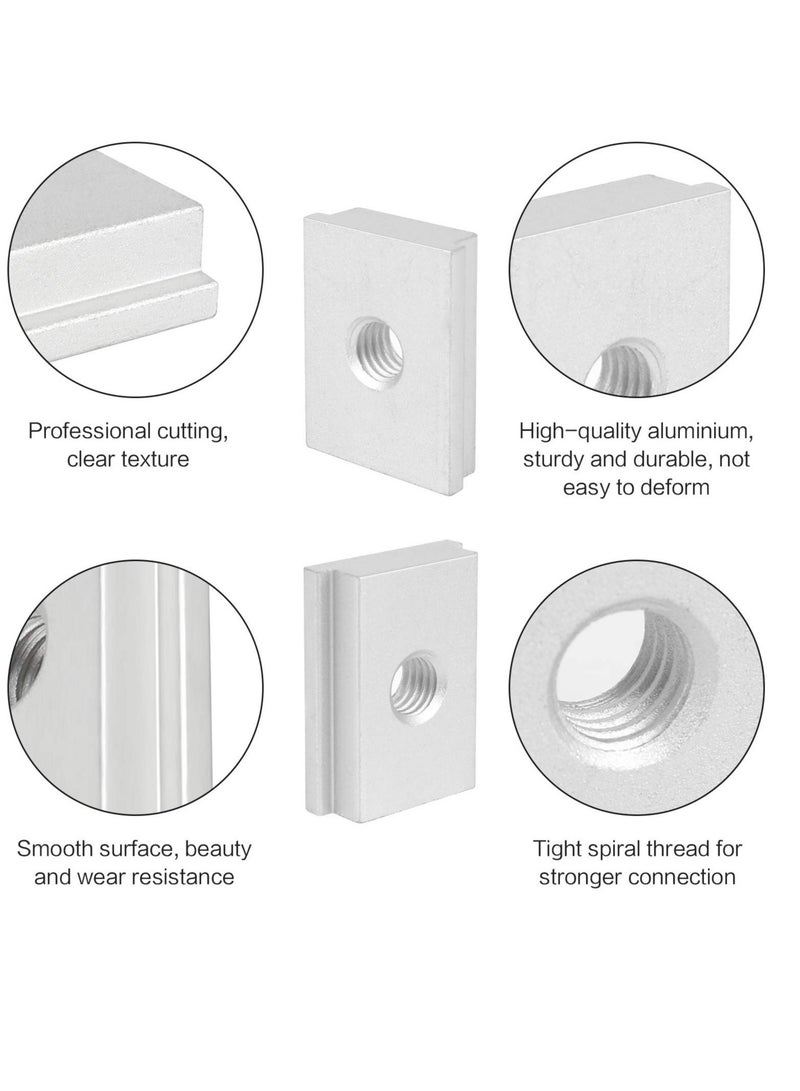 Professional cutting, clear texture

High-quality aluminium, sturdy and durable, not easy to deform

Smooth surface, beauty and wear resistance

Tight spiral thread for stronger connection