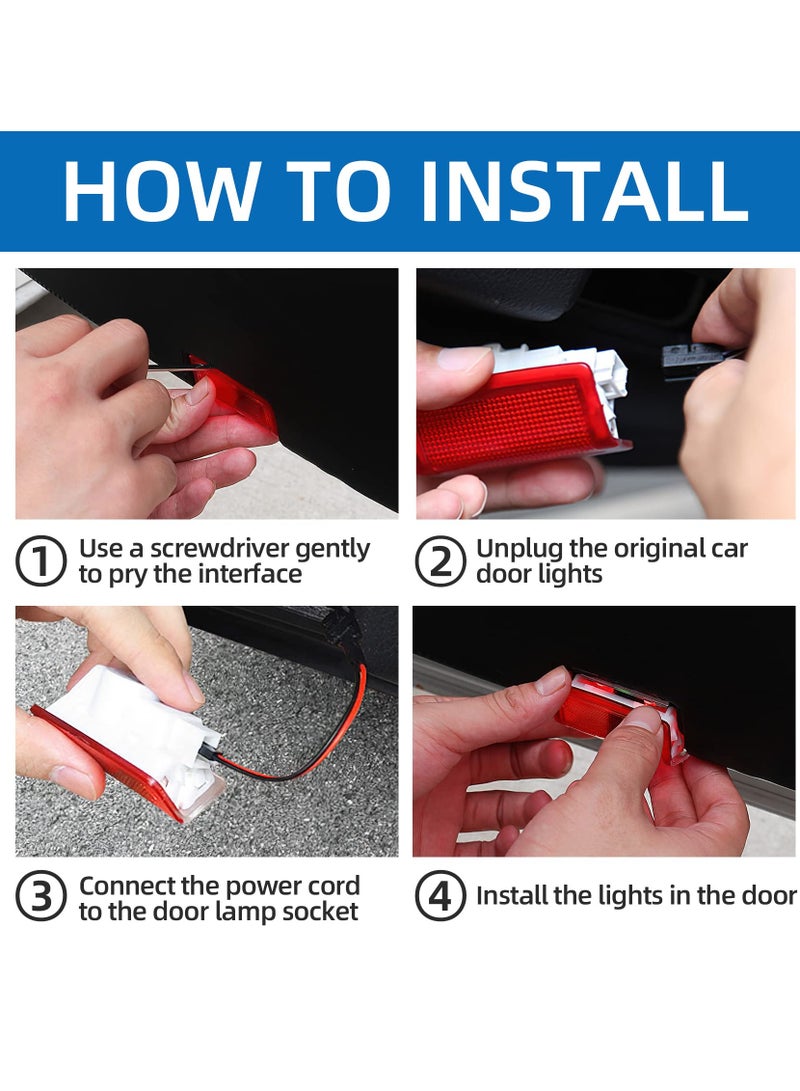 HOW TO INSTALL

1 Use a screwdriver gently to pry the interface

2 Unplug the original car door lights

3 Connect the power cord to the door lamp socket

4 Install the lights in the door