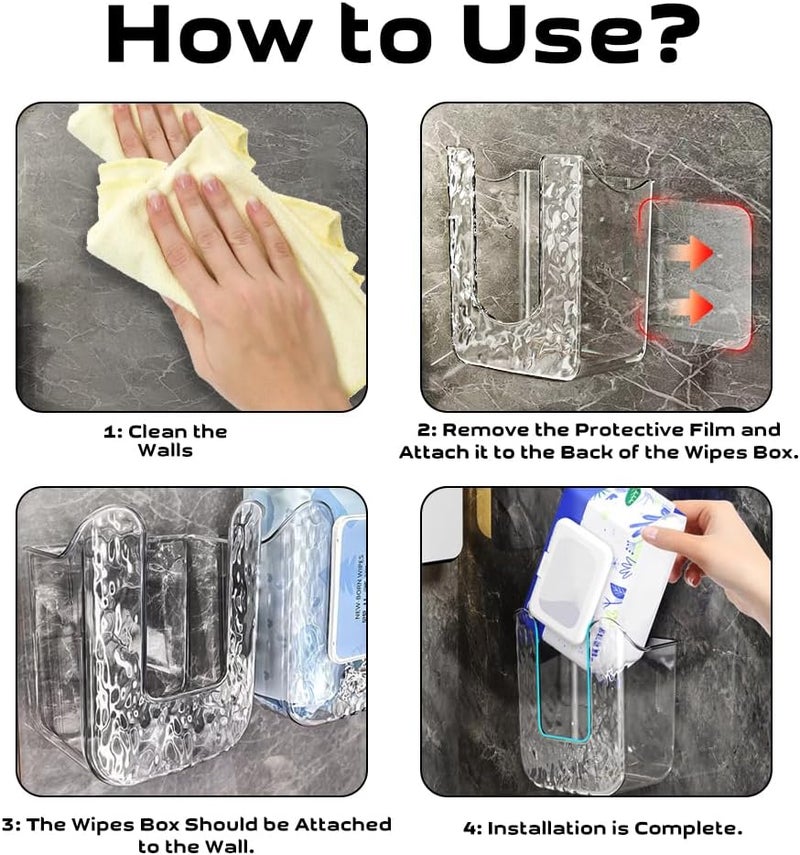 How to Use?

1: Clean the Walls

2: Remove the Protective Film and Attach it to the Back of the Wipes Box.

NEW BORN WIPES

3: The Wipes Box Should be Attached to the Wall.

4: Installation is Complete.