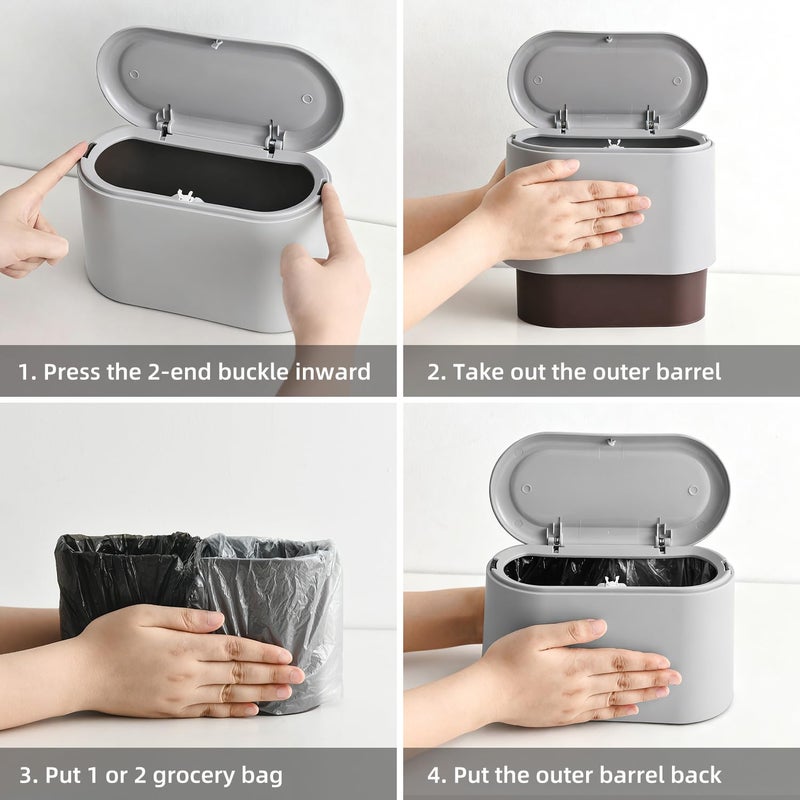 1. Press the 2-end buckle inward

2. Take out the outer barrel

3. Put 1 or 2 grocery bag

4. Put the outer barrel back