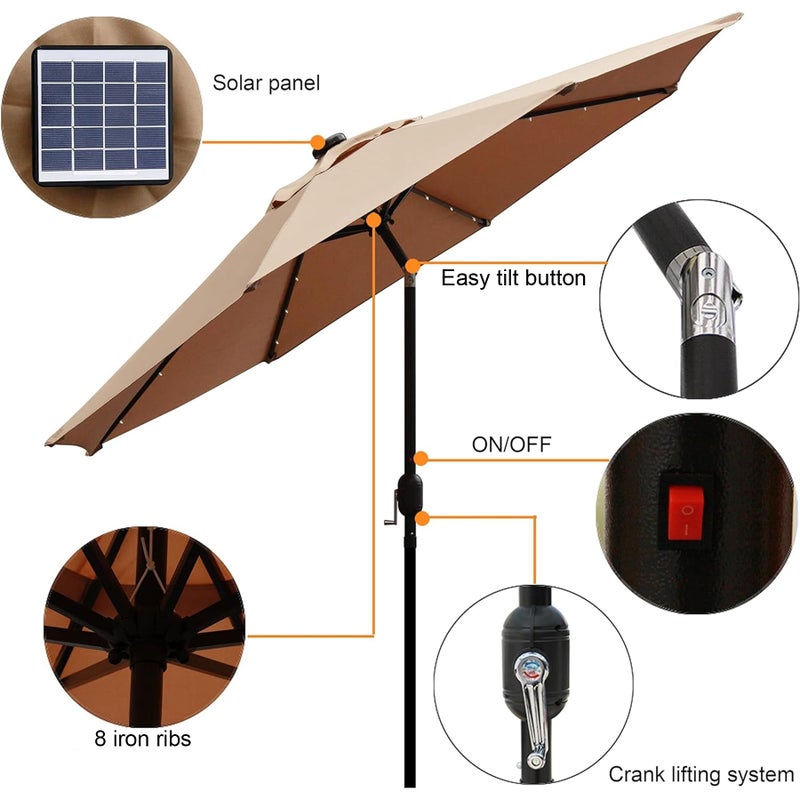 Solar panel

Easy tilt button

ON/OFF

8 iron ribs

Crank lifting system