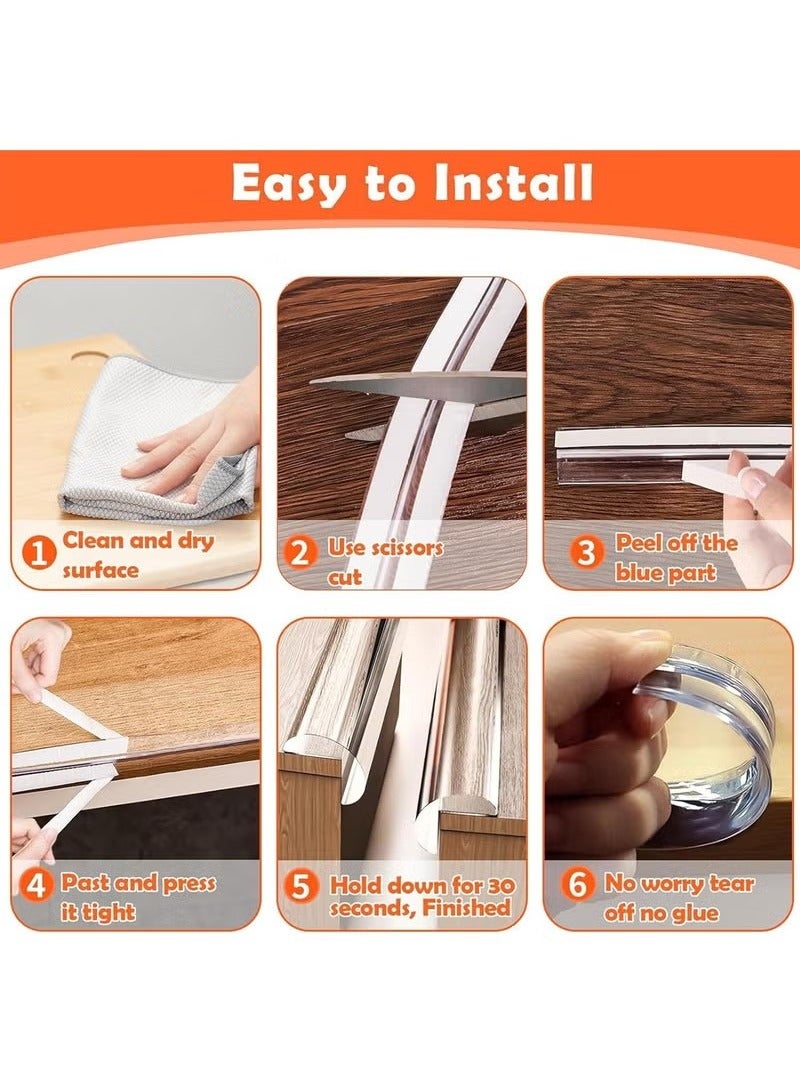 Easy to Install

1 Clean and dry surface

2 Use scissors cut

3 Peel off the blue part

4 Past and press it tight

5 Hold down for 30 seconds, Finished

6 No worry tear off no glue