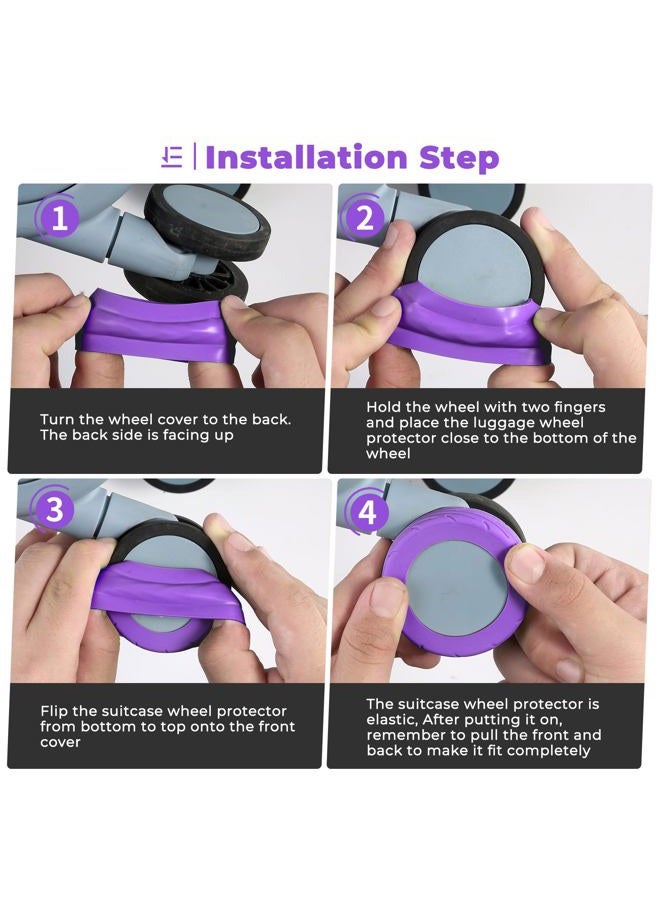 Installation Step

1

Turn the wheel cover to the back. The back side is facing up

2

Hold the wheel with two fingers and place the luggage wheel protector close to the bottom of the wheel

3

Flip the suitcase wheel protector from bottom to top onto the front cover

4

The suitcase wheel protector is elastic, After putting it on, remember to pull the front and back to make it fit completely