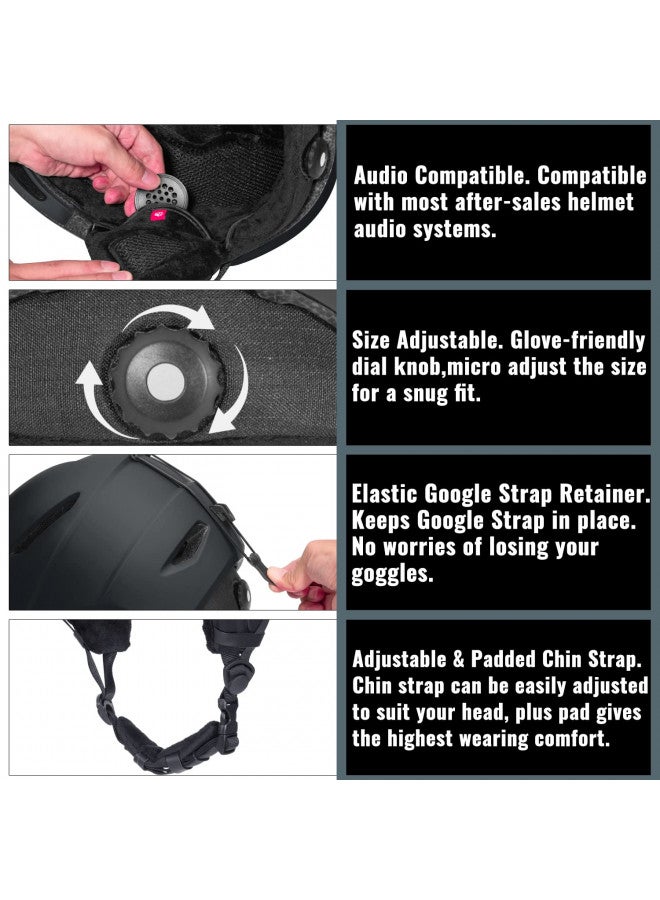 Audio Compatible. Compatible with most after-sales helmet audio systems.

Size Adjustable. Glove-friendly dial knob,micro adjust the size for a snug fit.

Elastic Google Strap Retainer. Keeps Google Strap in place. No worries of losing your goggles.

Adjustable & Padded Chin Strap. Chin strap can be easily adjusted to suit your head, plus pad gives the highest wearing comfort.