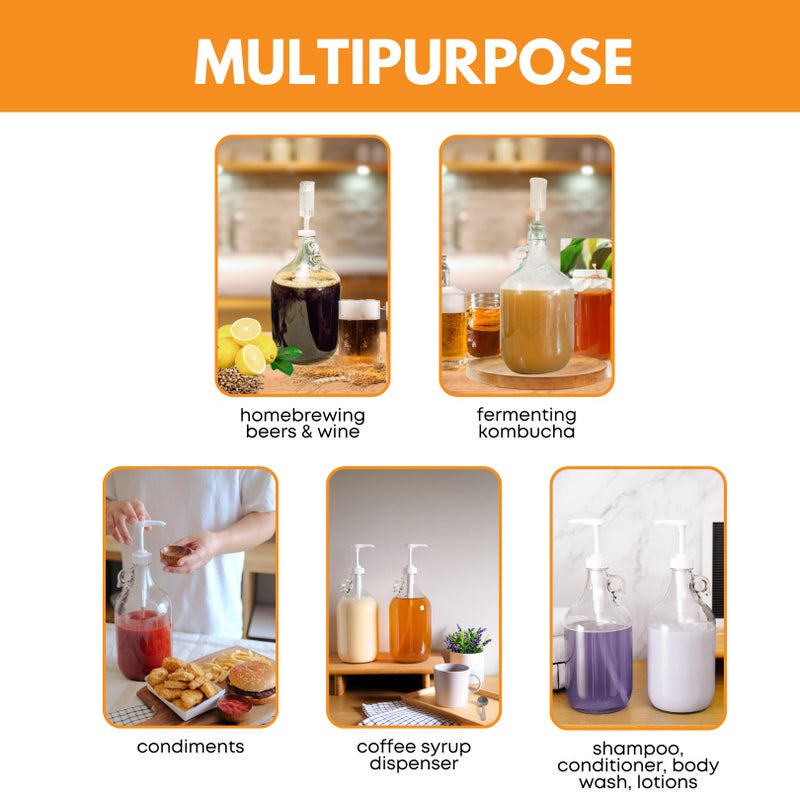 MULTIPURPOSE

homebrewing beers & wine

fermenting kombucha

condiments

coffee syrup dispenser

shampoo, conditioner, body wash, lotions