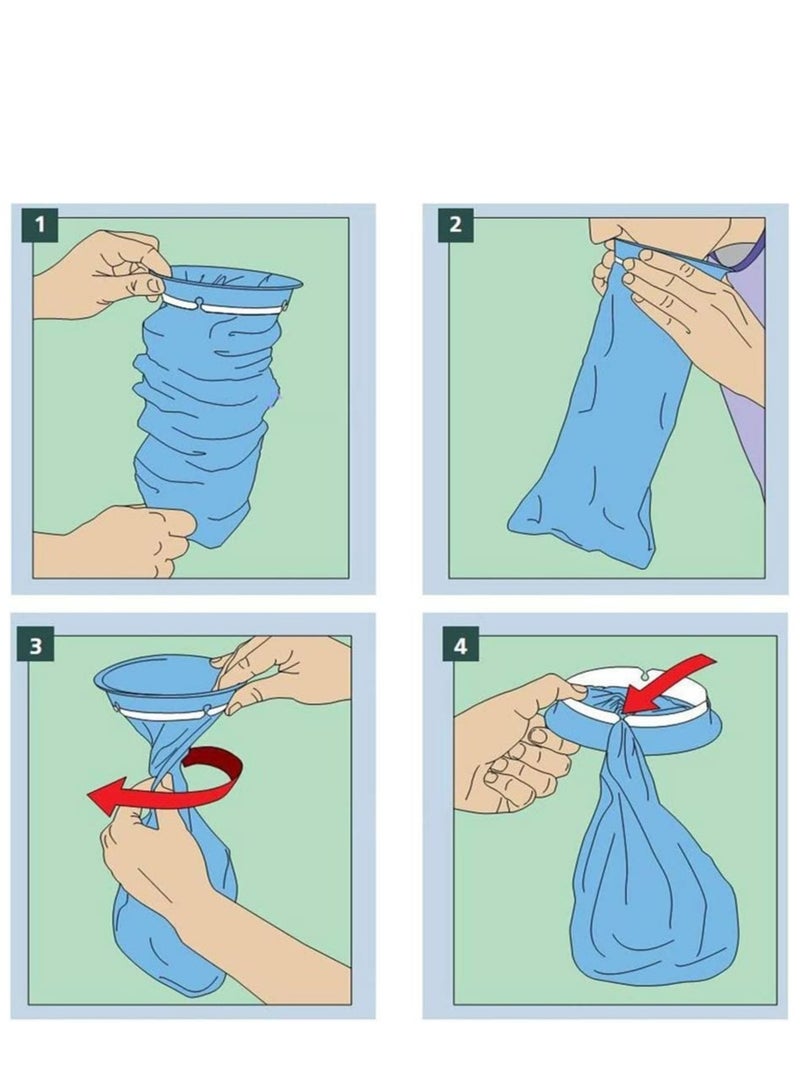 1

2

3

4