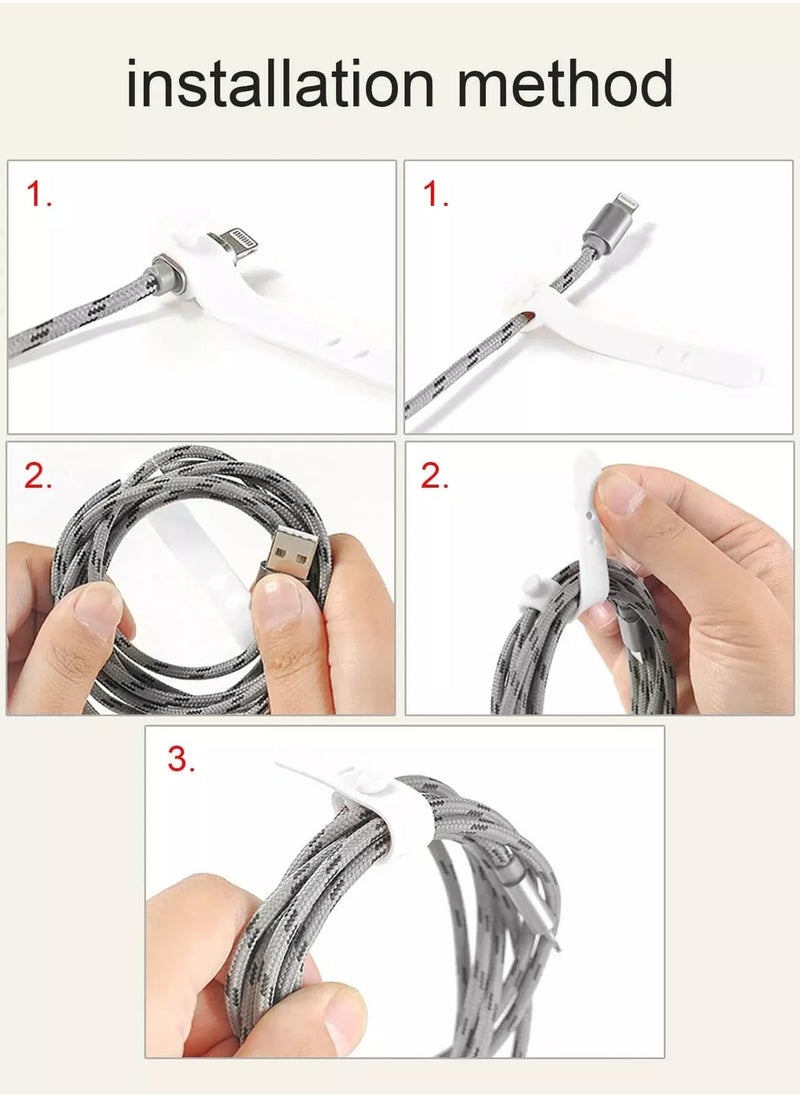 installation method

1.

1.

2.

2.

3.