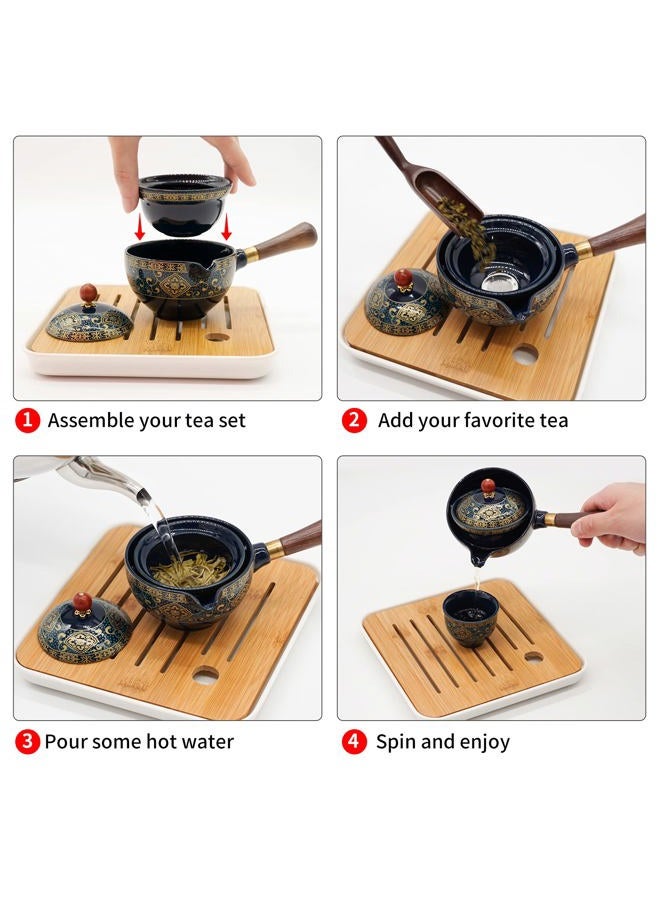 1 Assemble your tea set

2 Add your favorite tea

3 Pour some hot water

4 Spin and enjoy