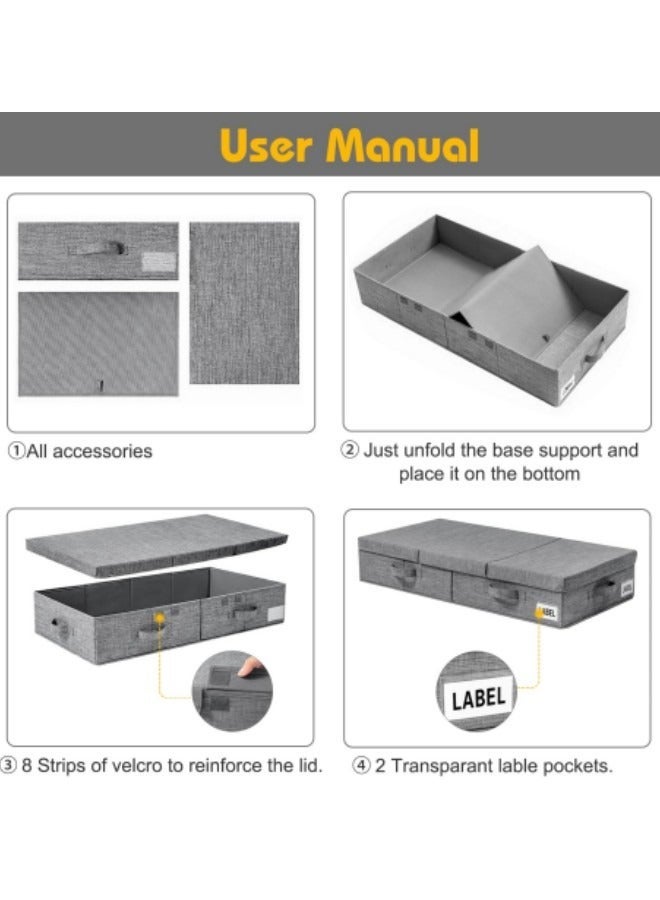 User Manual

①All accessories

② Just unfold the base support and place it on the bottom

LABEL

LABEL

③ 8 Strips of velcro to reinforce the lid.

④ 2 Transparant lable pockets.