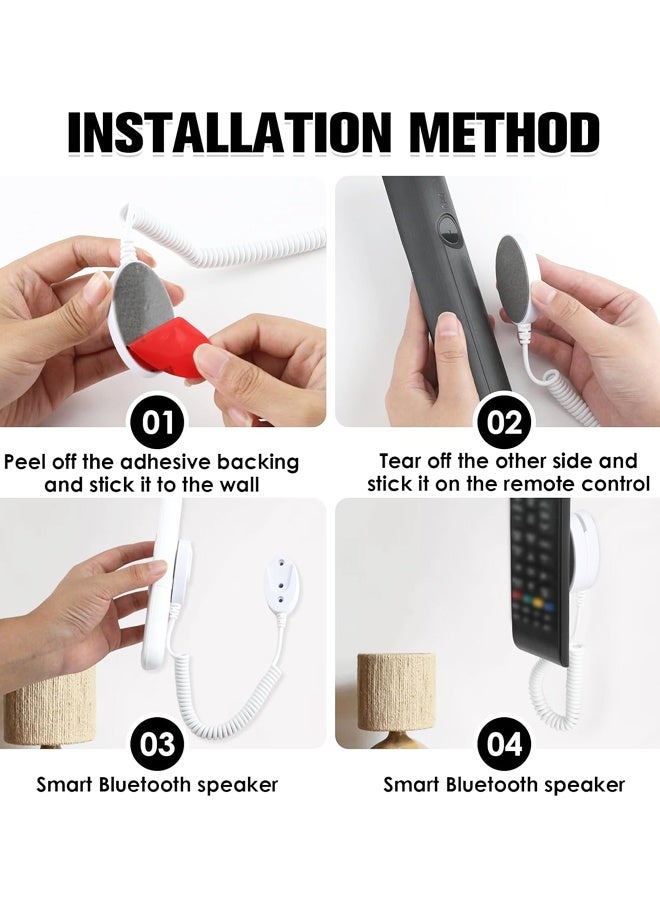 INSTALLATION METHOD

01

Peel off the adhesive backing and stick it to the wall

02

Tear off the other side and stick it on the remote control

03

Smart Bluetooth speaker

04

Smart Bluetooth speaker