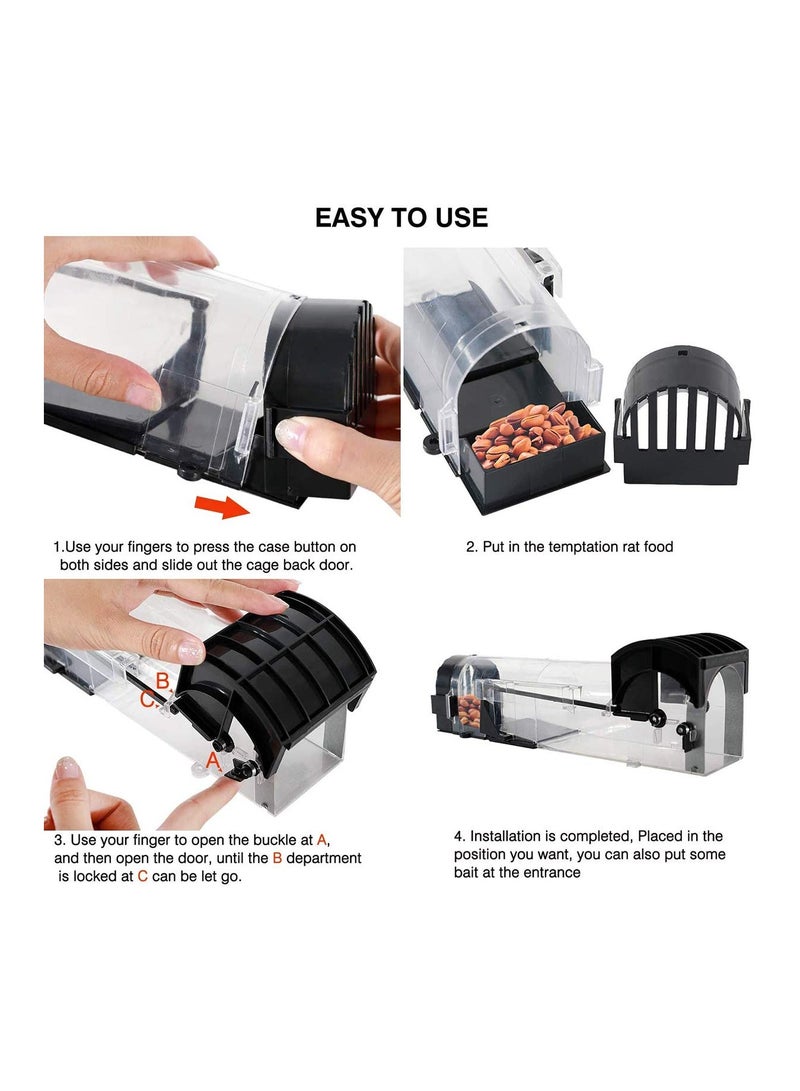 EASY TO USE

1.Use your fingers to press the case button on both sides and slide out the cage back door.

2. Put in the temptation rat food

B
C
A

3. Use your finger to open the buckle at A, and then open the door, until the B department is locked at C can be let go.

4. Installation is completed, Placed in the position you want, you can also put some bait at the entrance