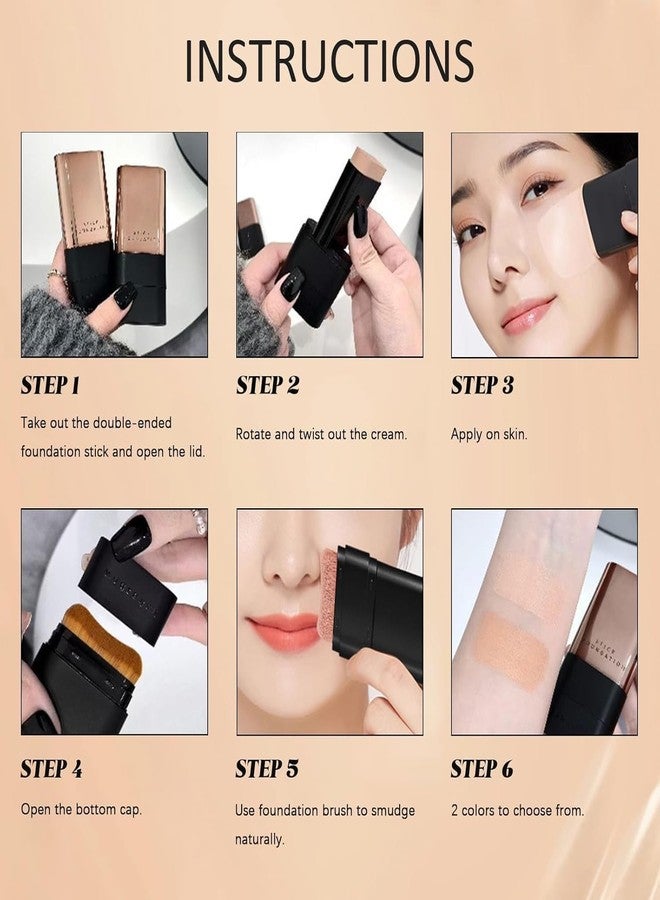 INSTRUCTIONS

STEP 1

Take out the double-ended foundation stick and open the lid.

STEP 2

Rotate and twist out the cream.

STEP 3

Apply on skin.

STEP 4

Open the bottom cap.

STEP 5

Use foundation brush to smudge naturally.

STEP 6

2 colors to choose from.