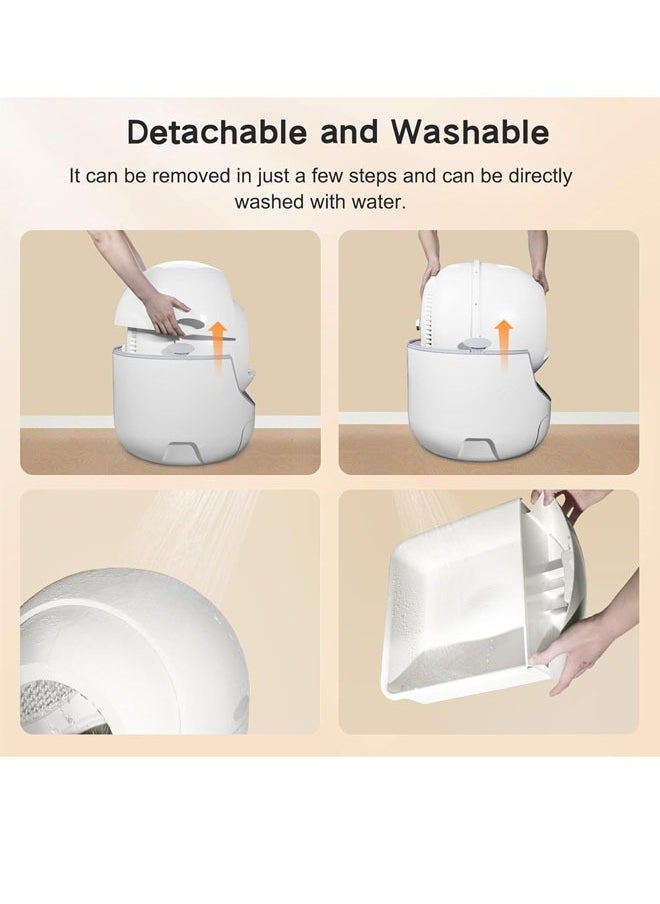 Detachable and Washable

It can be removed in just a few steps and can be directly washed with water.