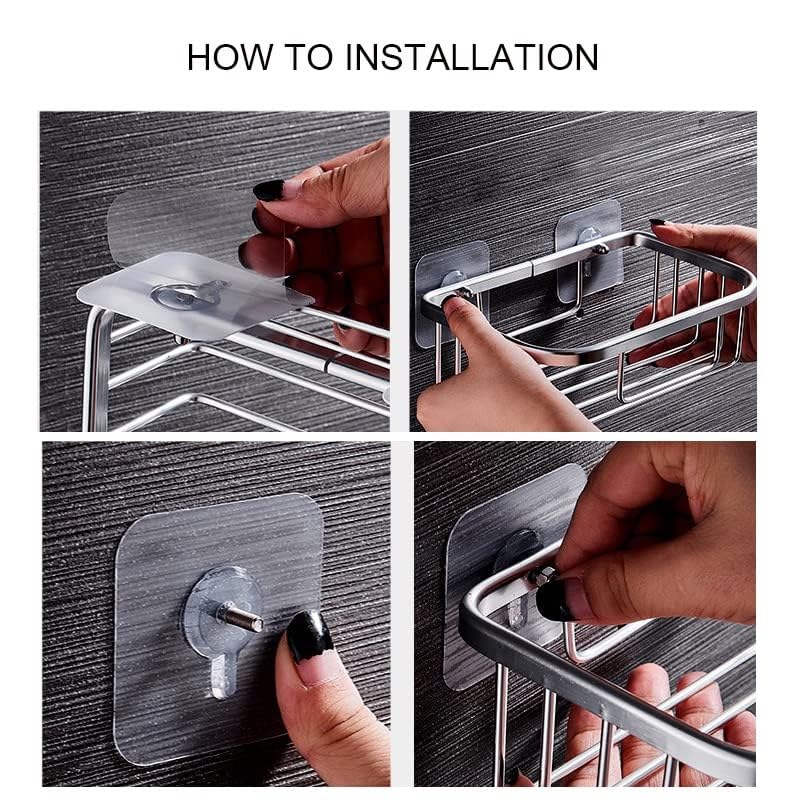 HOW TO INSTALLATION