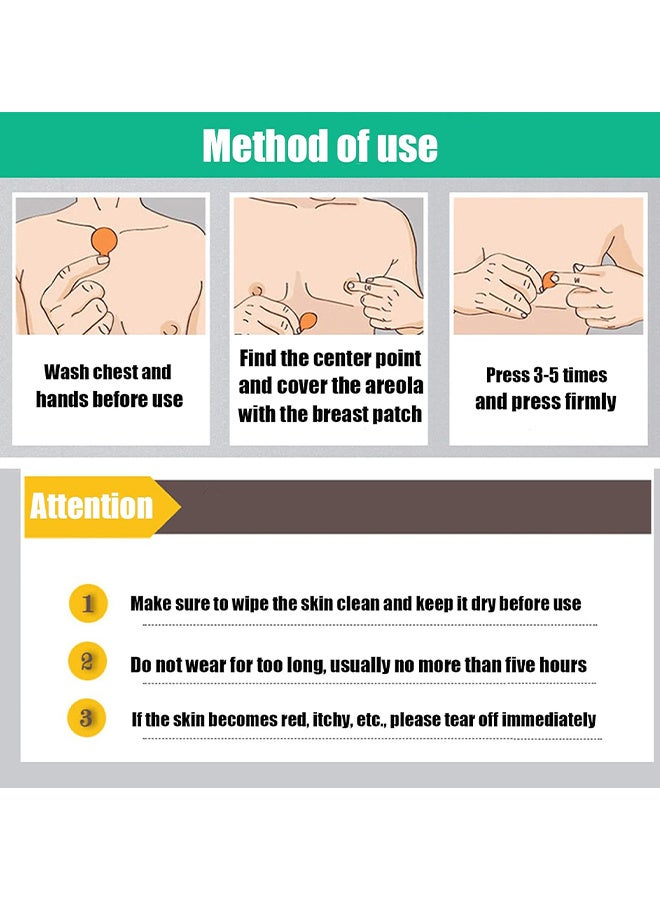 Method of use

Wash chest and hands before use

Find the center point and cover the areola with the breast patch

Press 3-5 times and press firmly

Attention

1 Make sure to wipe the skin clean and keep it dry before use

2 Do not wear for too long, usually no more than five hours

3 If the skin becomes red, itchy, etc., please tear off immediately