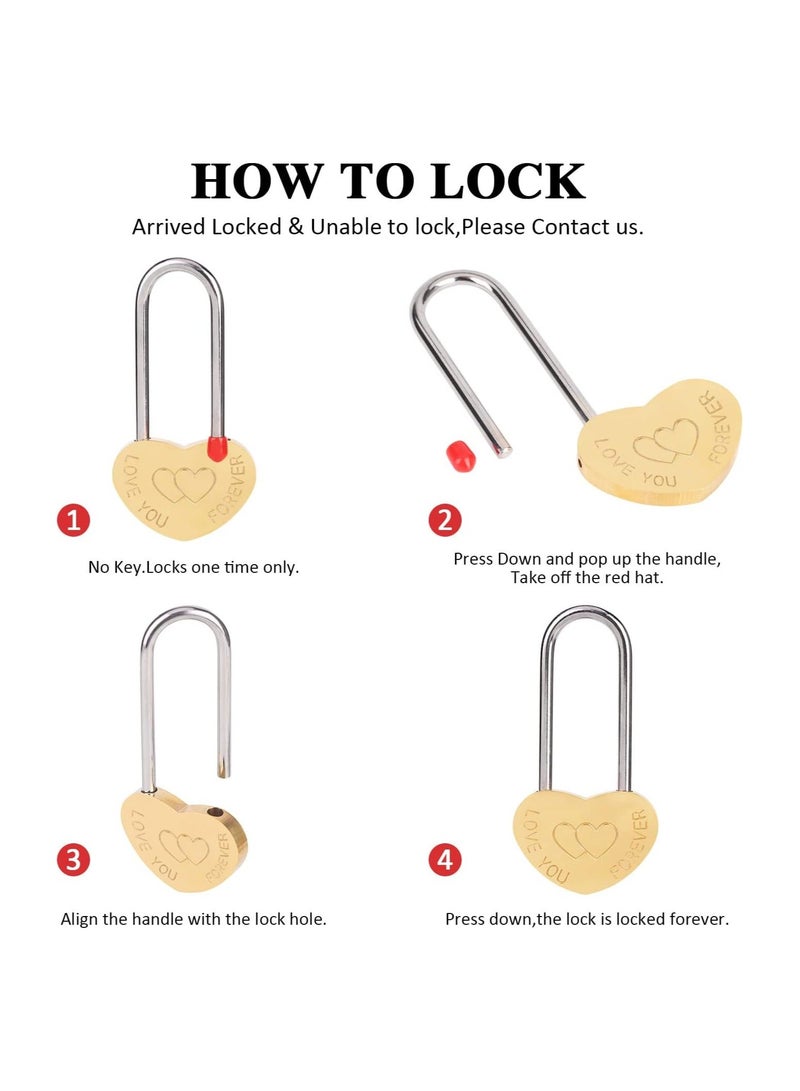 HOW TO LOCK

Arrived Locked & Unable to lock,Please Contact us.

LOVE YOU FOREVER

1

No Key.Locks one time only.

LOVE YOU FOREVER

2

Press Down and pop up the handle, Take off the red hat.

LOVE YOU FOREVER

3

Align the handle with the lock hole.

LOVE YOU FOREVER

4

Press down,the lock is locked forever.