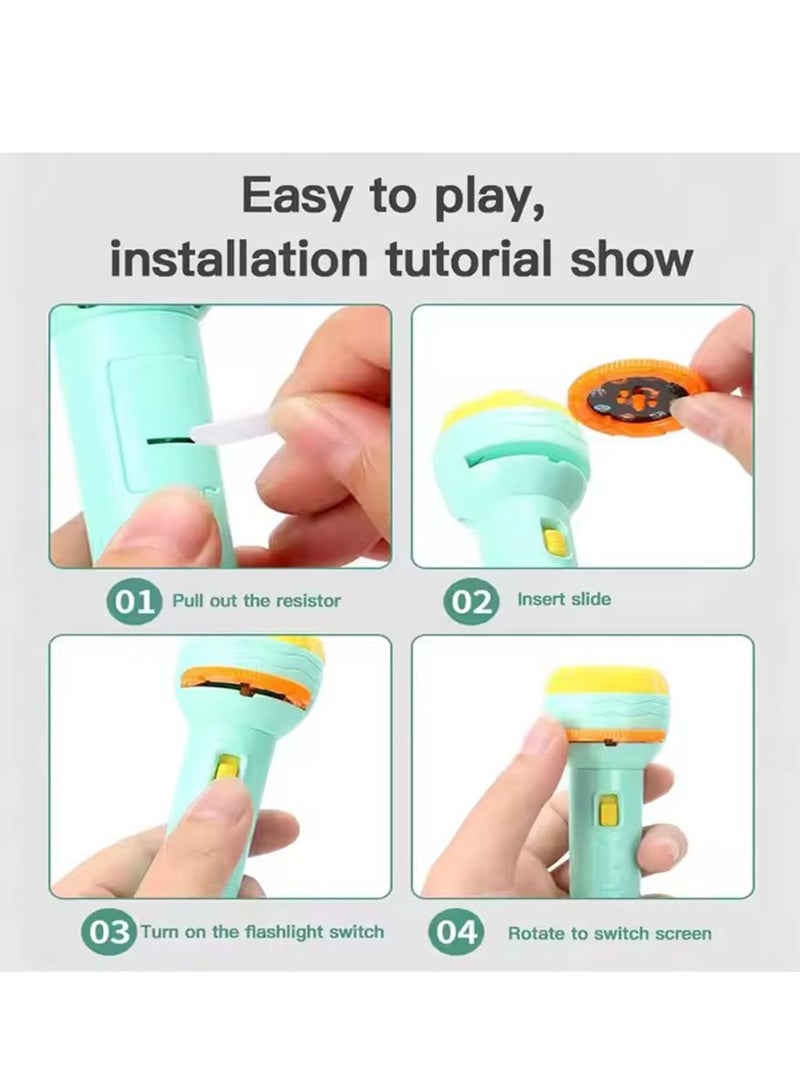 Easy to play,
installation tutorial show

01 Pull out the resistor

02 Insert slide

03 Turn on the flashlight switch

04 Rotate to switch screen