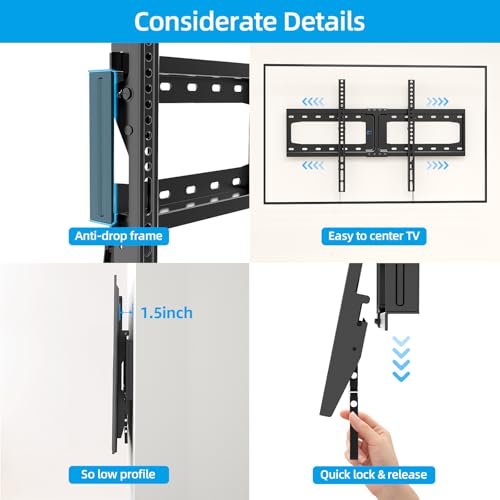 Considerate Details

Anti-drop frame

Easy to center TV

1.5inch

So low profile

Quick lock & release