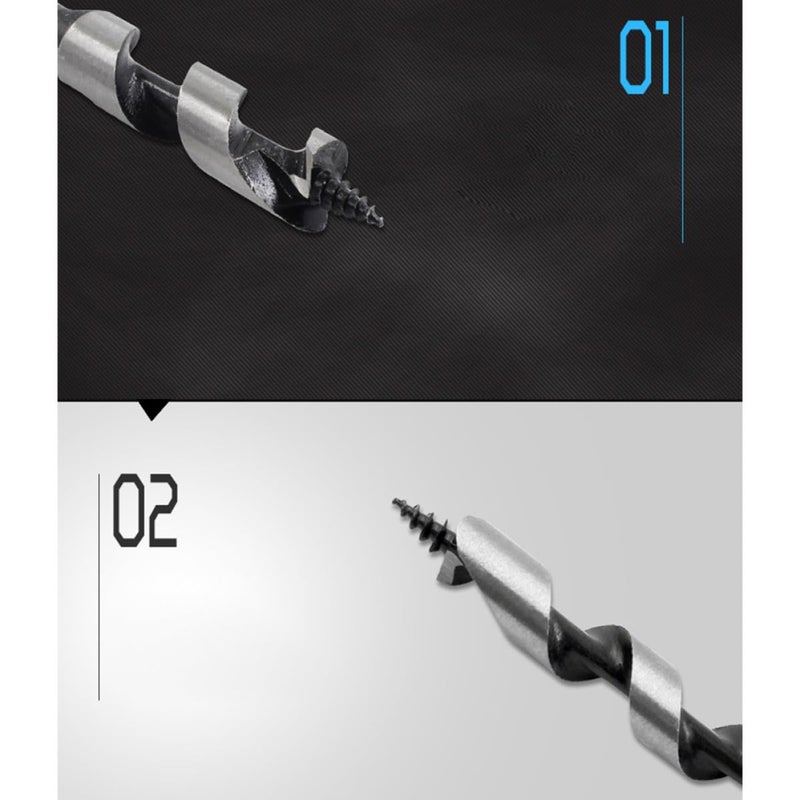 01

02