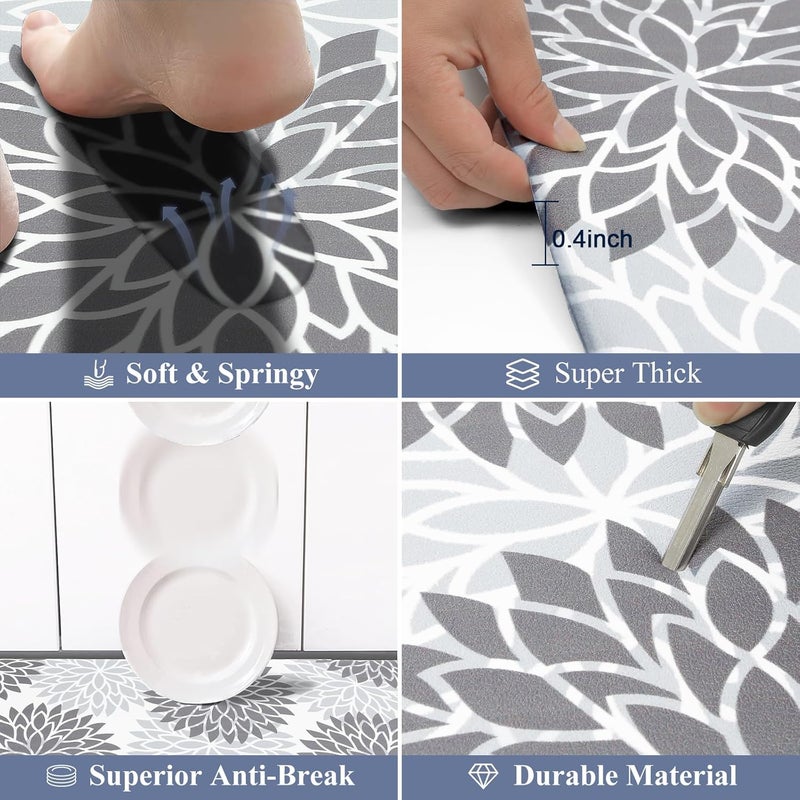 Soft & Springy

0.4inch

Super Thick

Superior Anti-Break

Durable Material