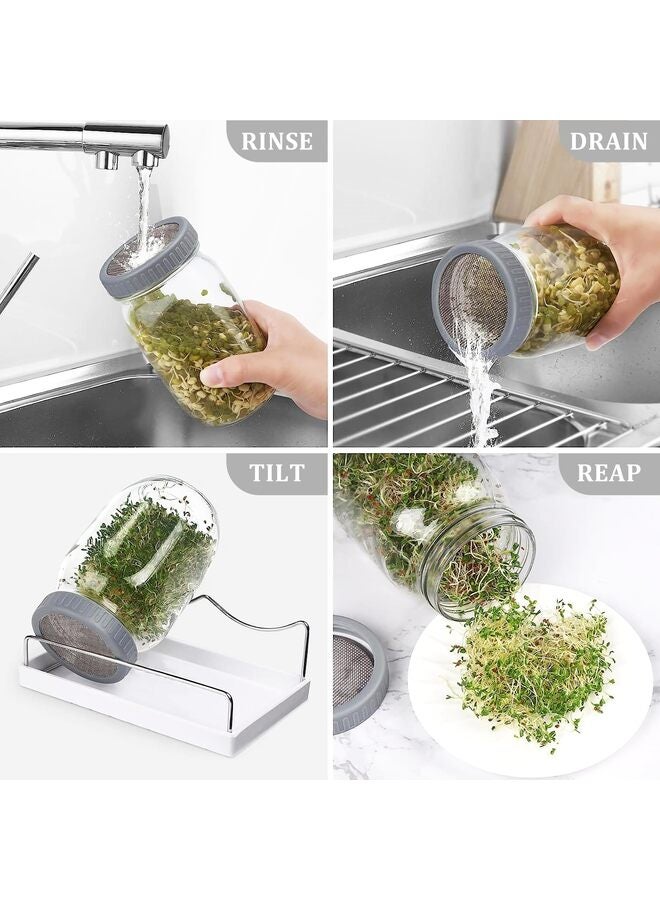 RINSE

DRAIN

TILT

REAP