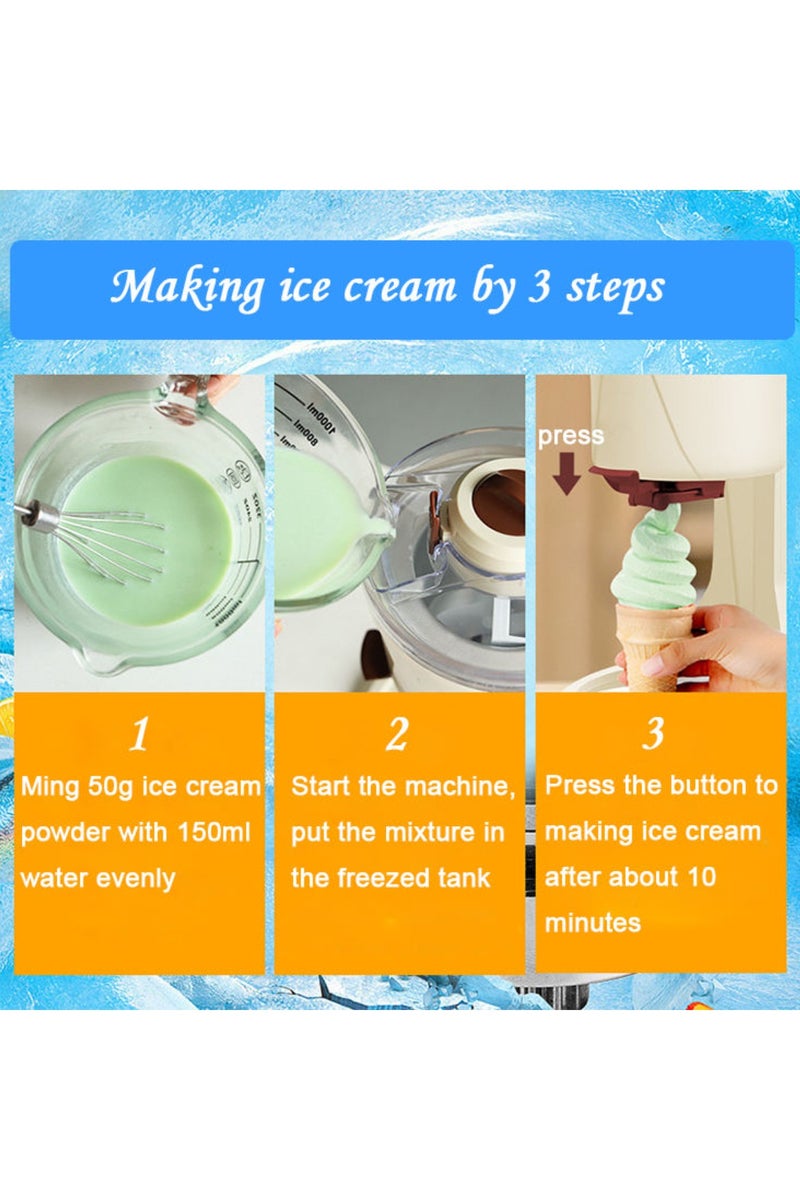 Making ice cream by 3 steps

1000ml
800ml

press

1
Ming 50g ice cream powder with 150ml water evenly

2
Start the machine, put the mixture in the freezed tank

3
Press the button to making ice cream after about 10 minutes