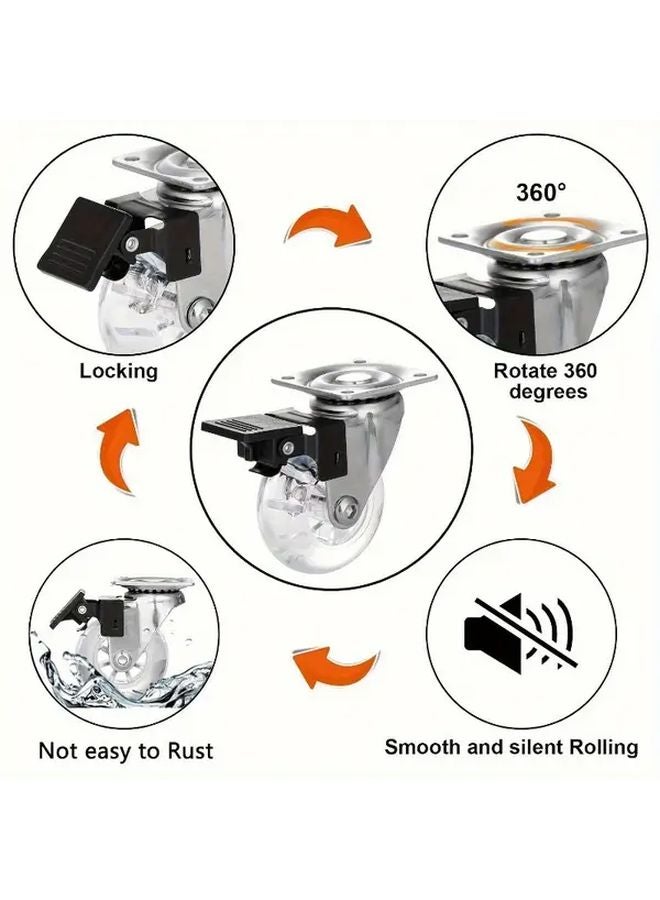 Locking

360°

Rotate 360 degrees

Not easy to Rust

Smooth and silent Rolling