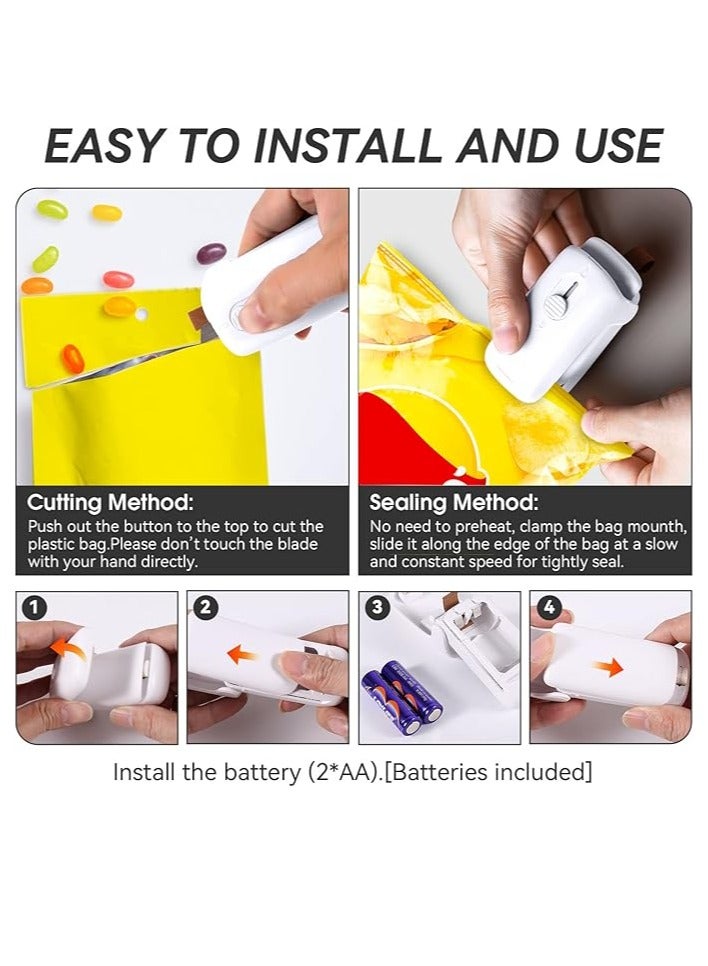 EASY TO INSTALL AND USE

Cutting Method:
Push out the button to the top to cut the plastic bag.Please don't touch the blade with your hand directly.

Sealing Method:
No need to preheat, clamp the bag mounth, slide it along the edge of the bag at a slow and constant speed for tightly seal.

1

2

3

4

Install the battery (2*AA).[Batteries included]