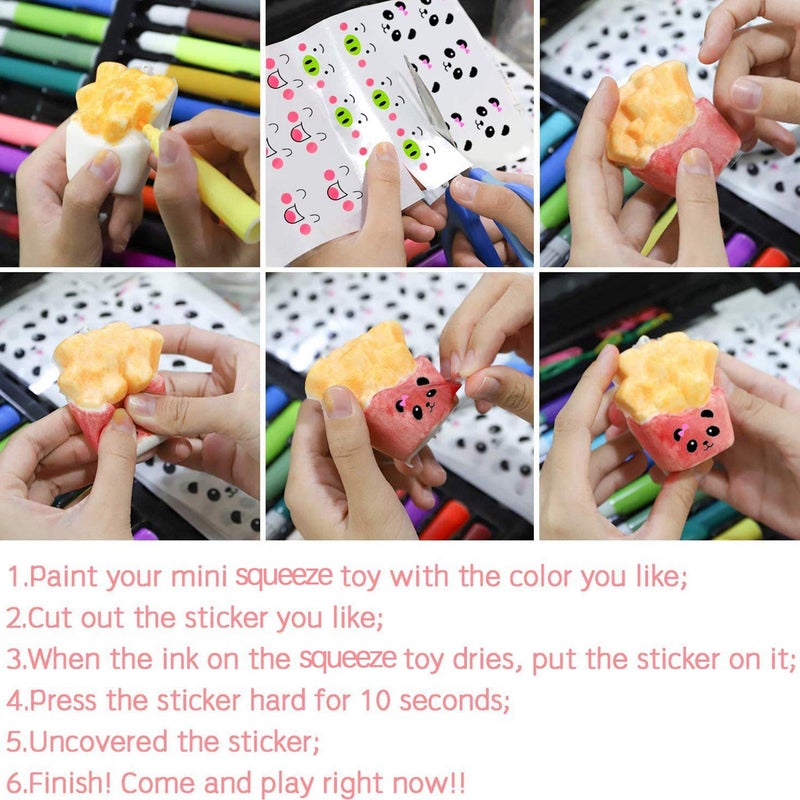 1.Paint your mini squeeze toy with the color you like;
2.Cut out the sticker you like;
3.When the ink on the squeeze toy dries, put the sticker on it;
4.Press the sticker hard for 10 seconds;
5.Uncovered the sticker;
6.Finish! Come and play right now!!