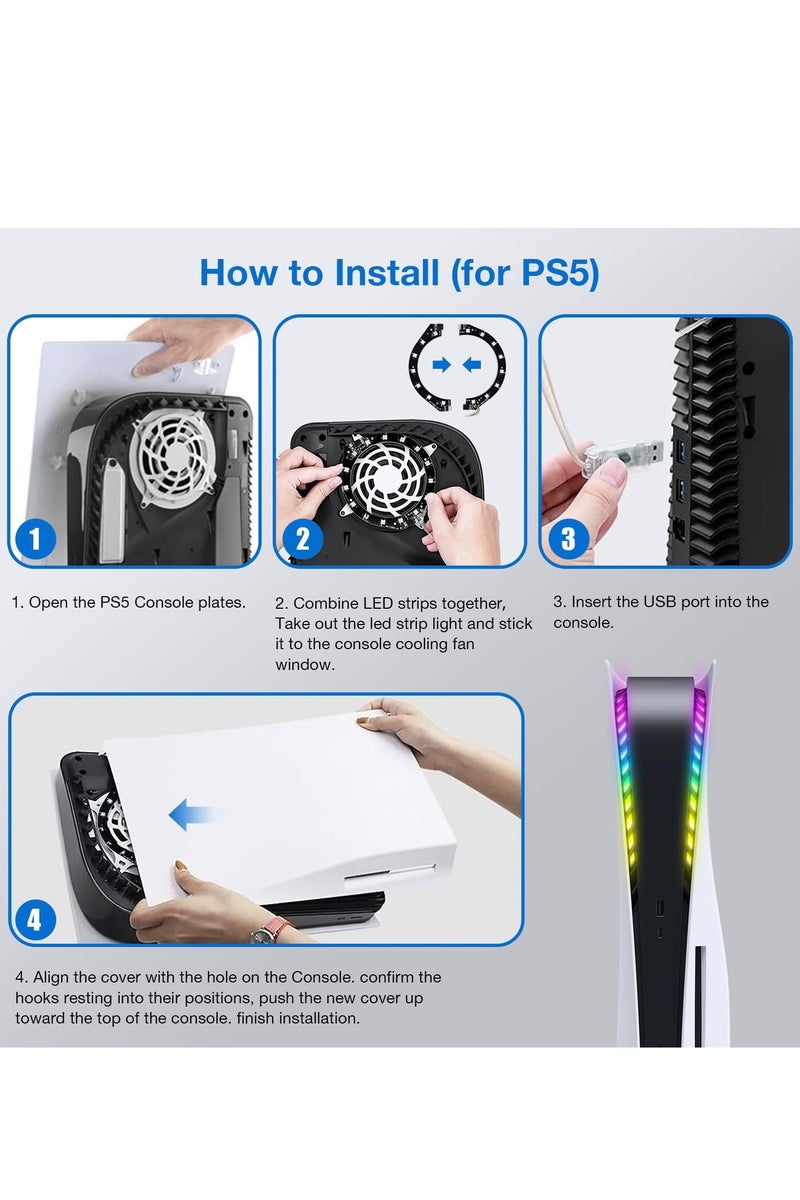 How to Install (for PS5)

1

2

3

1. Open the PS5 Console plates.

2. Combine LED strips together, Take out the led strip light and stick it to the console cooling fan window.

3. Insert the USB port into the console.

4

4. Align the cover with the hole on the Console. confirm the hooks resting into their positions, push the new cover up toward the top of the console. finish installation.