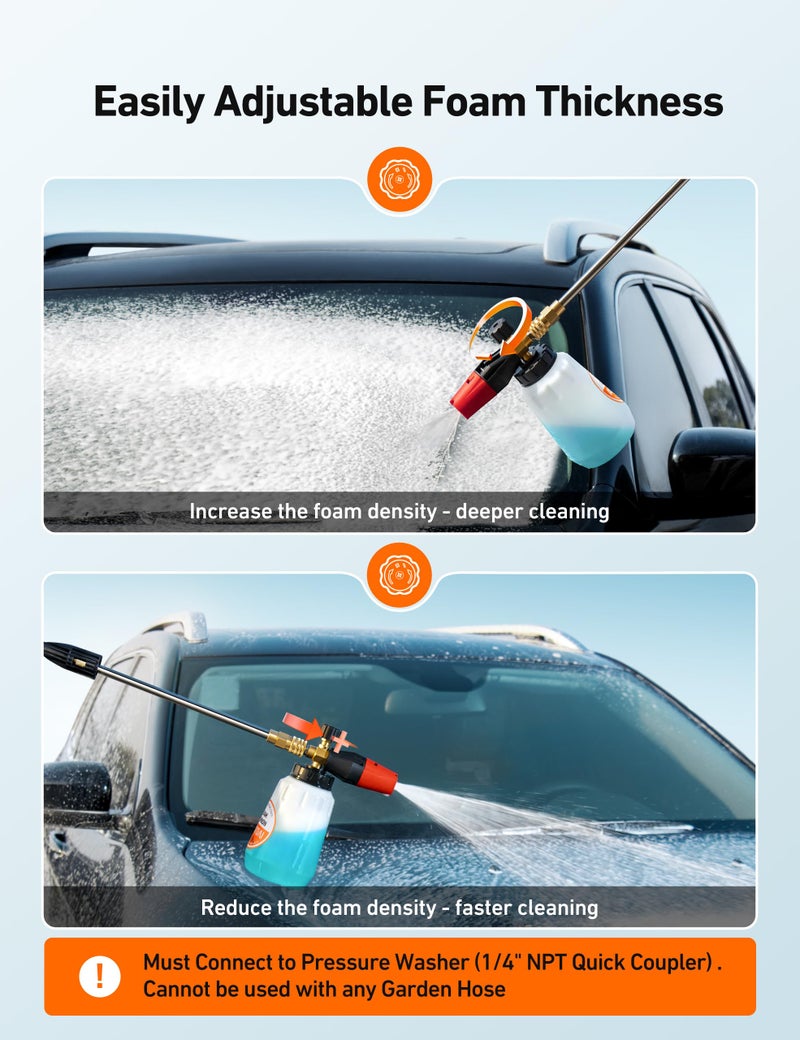 Easily Adjustable Foam Thickness

Increase the foam density - deeper cleaning

Reduce the foam density - faster cleaning

!

Must Connect to Pressure Washer (1/4" NPT Quick Coupler) . Cannot be used with any Garden Hose