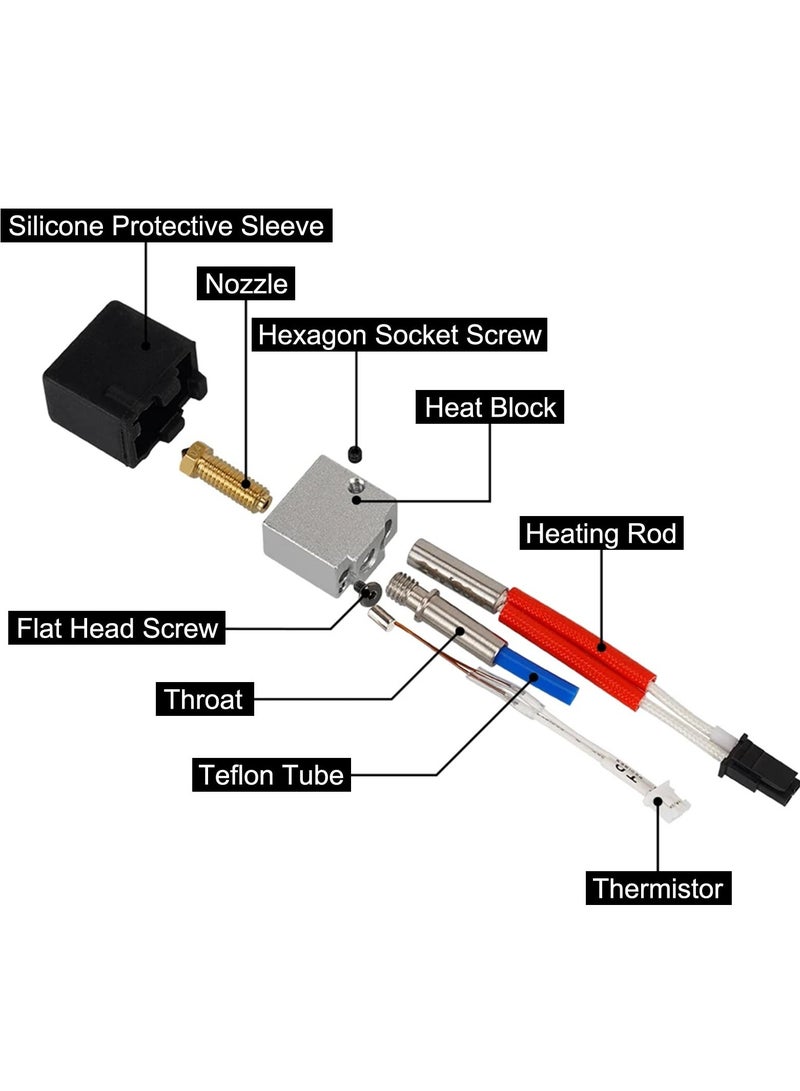 Silicone Protective Sleeve
Nozzle
Hexagon Socket Screw
Heat Block
Heating Rod
Flat Head Screw
Throat
Teflon Tube
Thermistor