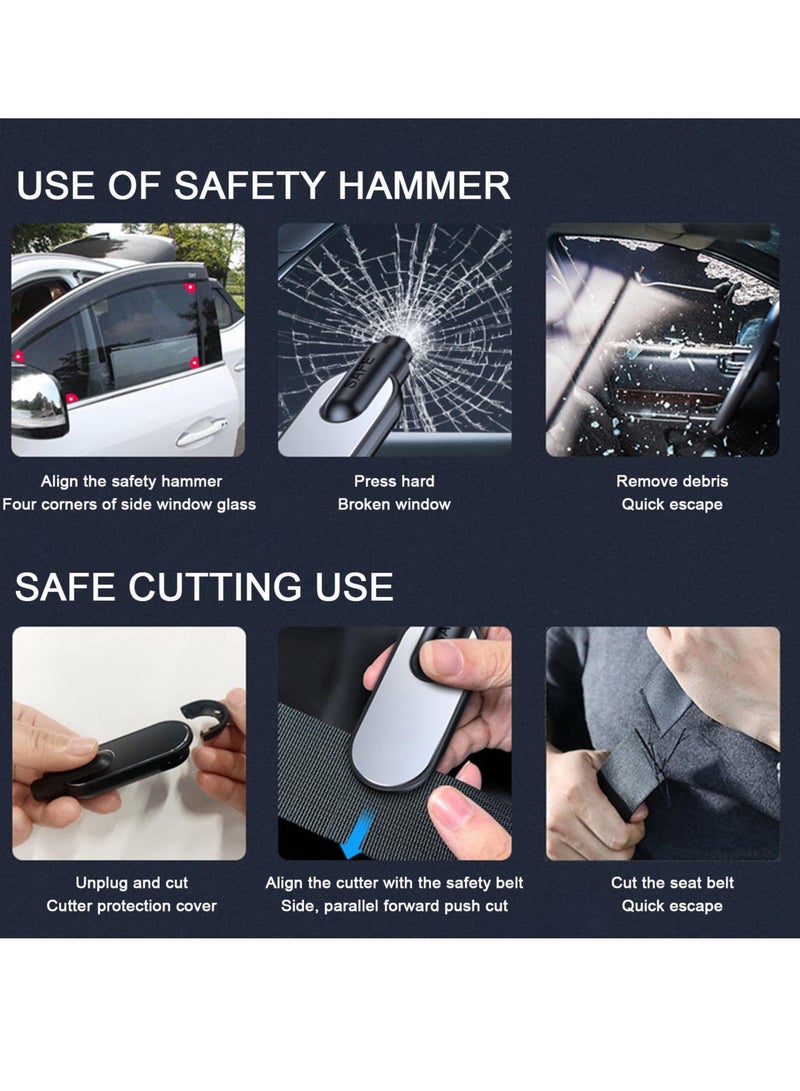 USE OF SAFETY HAMMER

SAFE

Align the safety hammer
Four corners of side window glass

Press hard
Broken window

Remove debris
Quick escape

SAFE CUTTING USE

Unplug and cut
Cutter protection cover

Align the cutter with the safety belt
Side, parallel forward push cut

Cut the seat belt
Quick escape