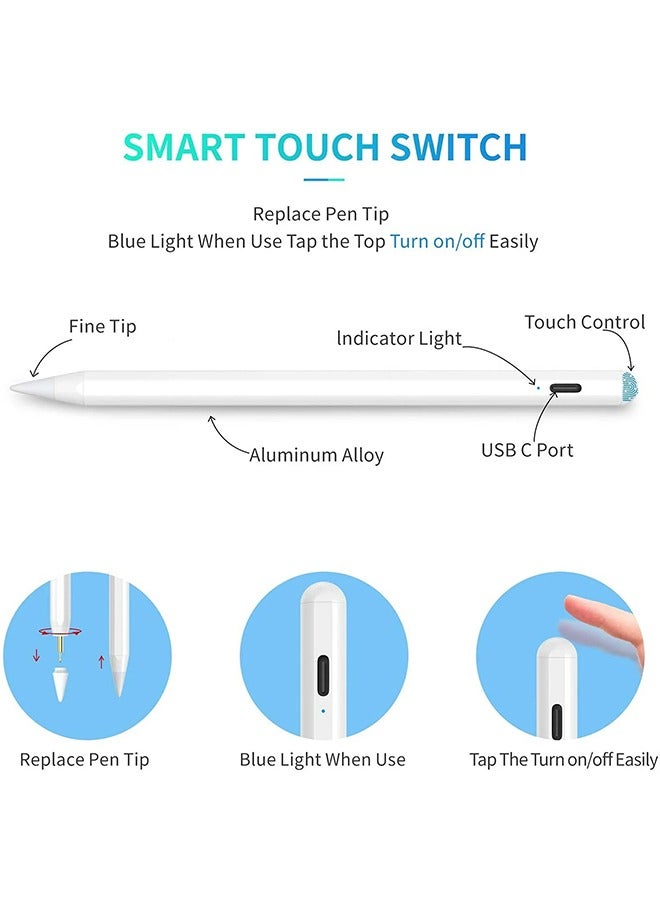 SMART TOUCH SWITCH

Replace Pen Tip
Blue Light When Use Tap the Top Turn on/off Easily

Fine Tip

Indicator Light

Touch Control

Aluminum Alloy

USB C Port

Replace Pen Tip

Blue Light When Use

Tap The Turn on/off Easily