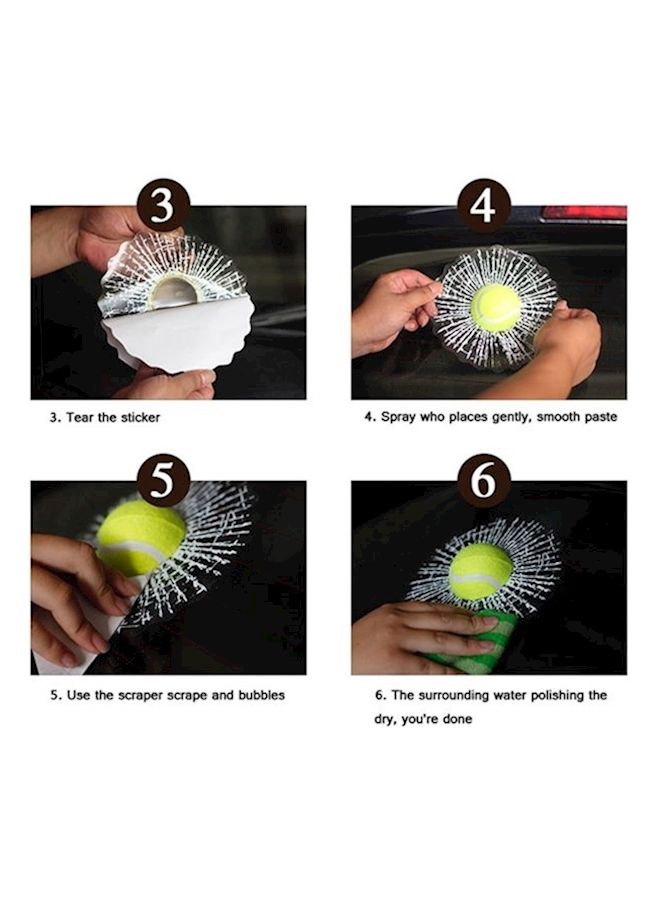 3

3. Tear the sticker

4

4. Spray who places gently, smooth paste

5

5. Use the scraper scrape and bubbles

6

6. The surrounding water polishing the dry, you're done