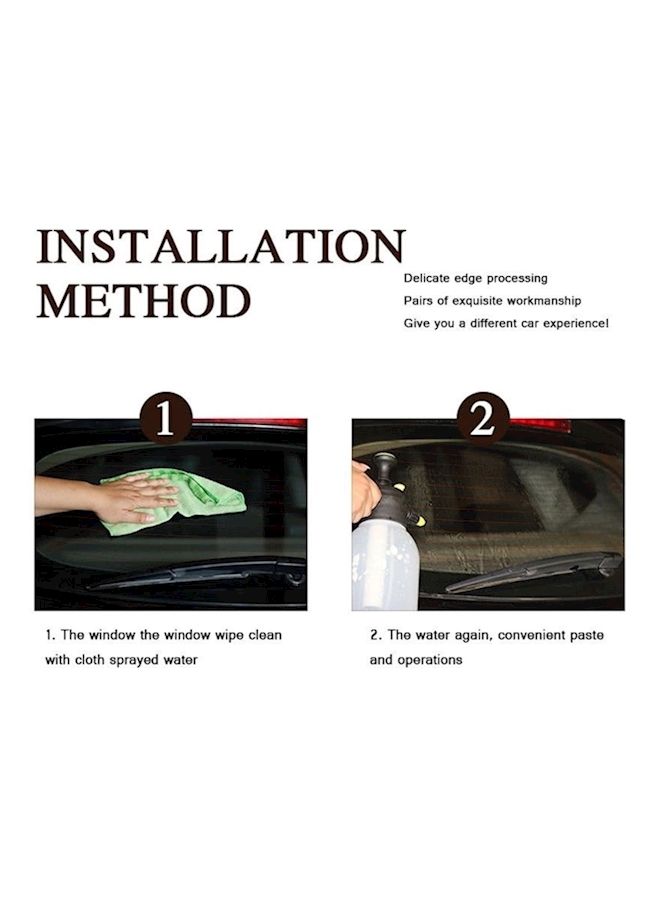 INSTALLATION METHOD

Delicate edge processing
Pairs of exquisite workmanship
Give you a different car experience!

1

2

1. The window the window wipe clean with cloth sprayed water

2. The water again, convenient paste and operations