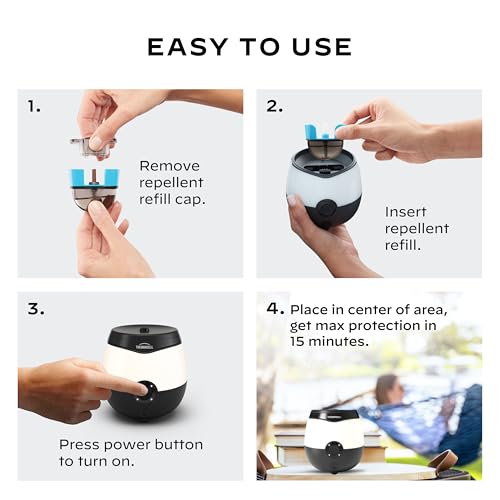 EASY TO USE

1.

Remove repellent refill cap.

2.

Insert repellent refill.

3.

Press power button to turn on.

4. Place in center of area, get max protection in 15 minutes.