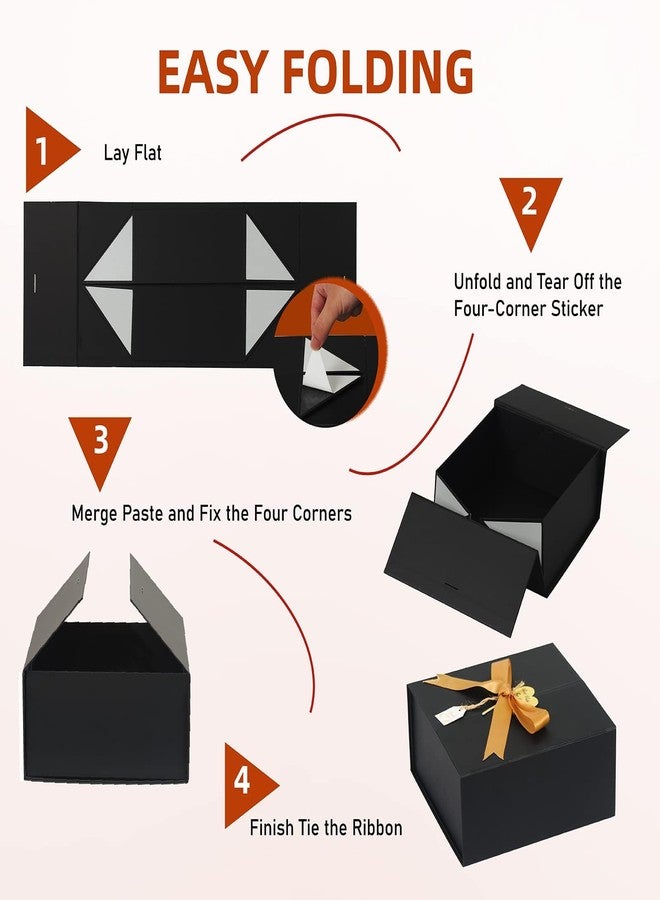 EASY FOLDING

1

Lay Flat

2

Unfold and Tear Off the Four-Corner Sticker

3

Merge Paste and Fix the Four Corners

4

Finish Tie the Ribbon